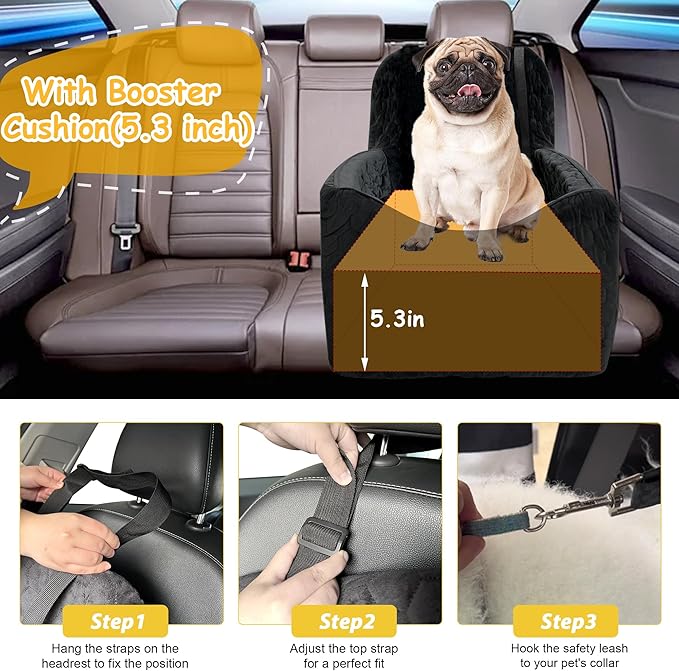 With Booster Cushion(5.3 inch)

5.3in

Step1
Hang the straps on the headrest to fix the position

Step2
Adjust the top strap for a perfect fit

Step3
Hook the safety leash to your pet's collar