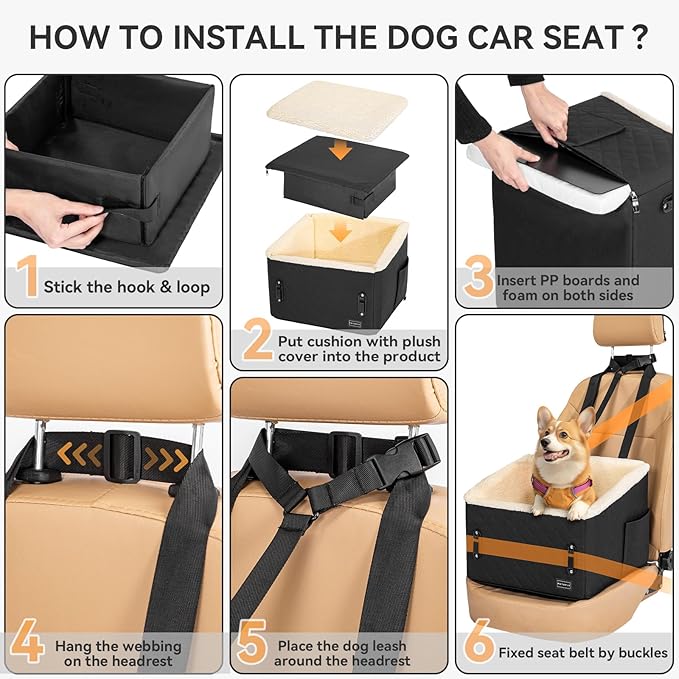 HOW TO INSTALL THE DOG CAR SEAT ?

1 Stick the hook & loop

2 Put cushion with plush cover into the product

3 Insert PP boards and foam on both sides

4 Hang the webbing on the headrest

5 Place the dog leash around the headrest

6 Fixed seat belt by buckles