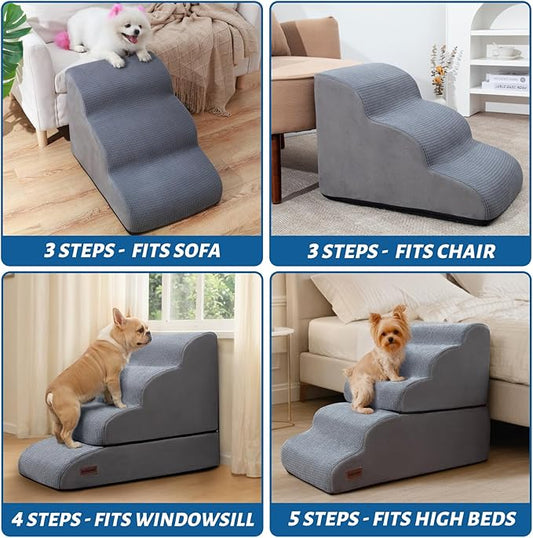 3 STEPS - FITS SOFA

3 STEPS - FITS CHAIR

4 STEPS - FITS WINDOWSILL

5 STEPS - FITS HIGH BEDS