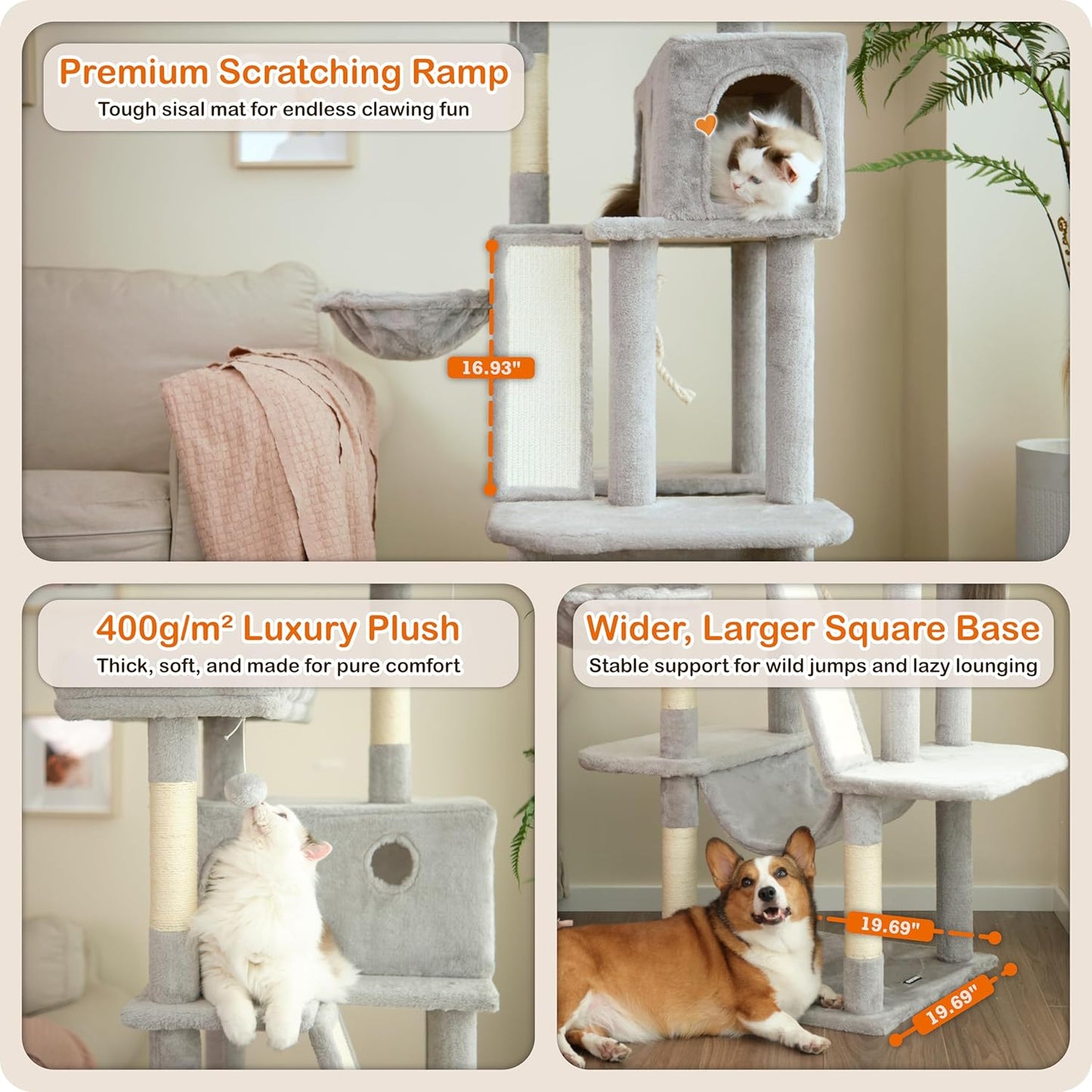 Premium Scratching Ramp
Tough sisal mat for endless clawing fun

16.93"

400g/m² Luxury Plush
Thick, soft, and made for pure comfort

Wider, Larger Square Base
Stable support for wild jumps and lazy lounging

19.69"

19.69"