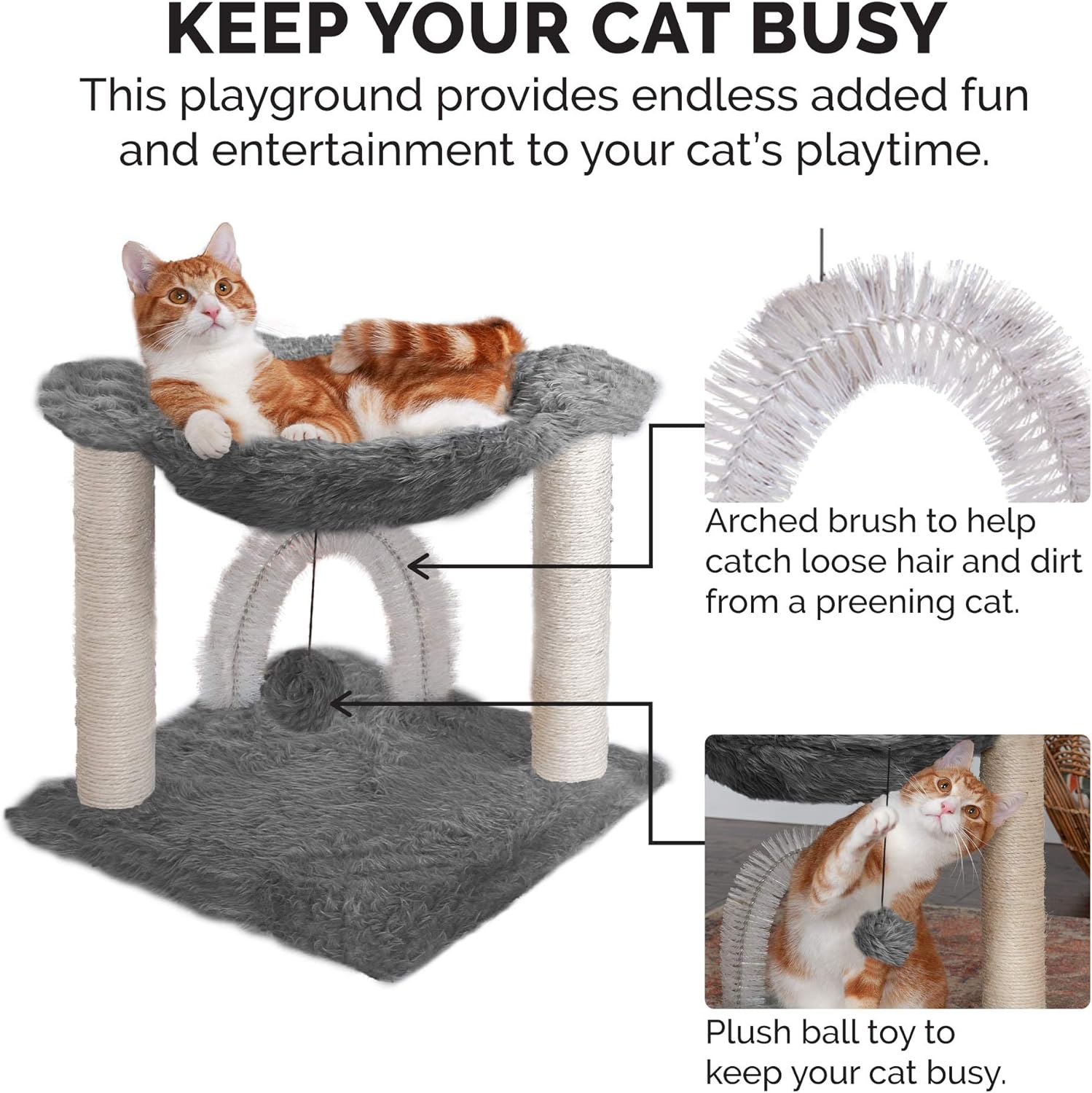 KEEP YOUR CAT BUSY

This playground provides endless added fun and entertainment to your cat's playtime.

Arched brush to help catch loose hair and dirt from a preening cat.

Plush ball toy to keep your cat busy.