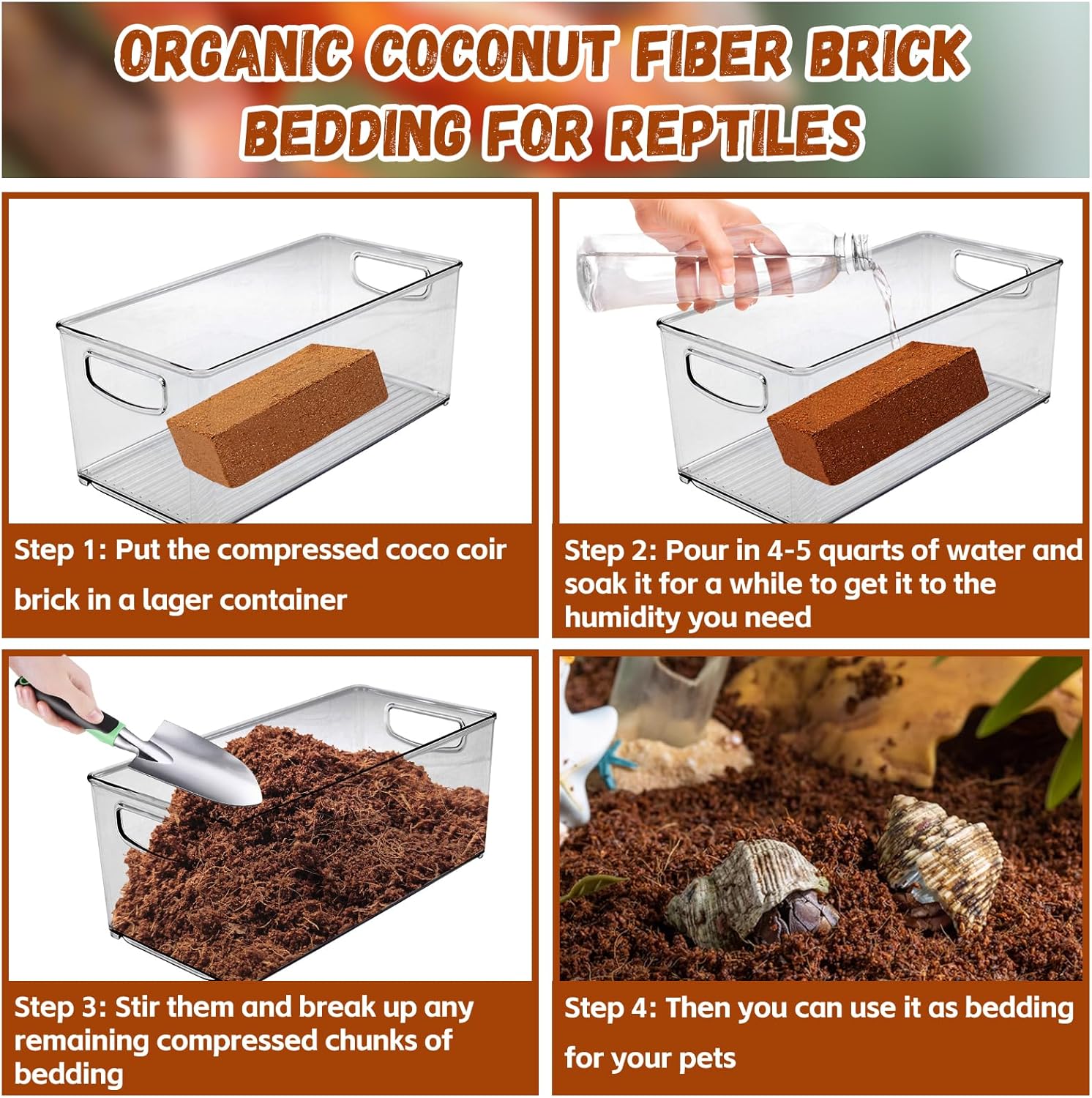 ORGANIC COCONUT FIBER BRICK BEDDING FOR REPTILES

Step 1: Put the compressed coco coir brick in a lager container

Step 2: Pour in 4-5 quarts of water and soak it for a while to get it to the humidity you need

Step 3: Stir them and break up any remaining compressed chunks of bedding

Step 4: Then you can use it as bedding for your pets