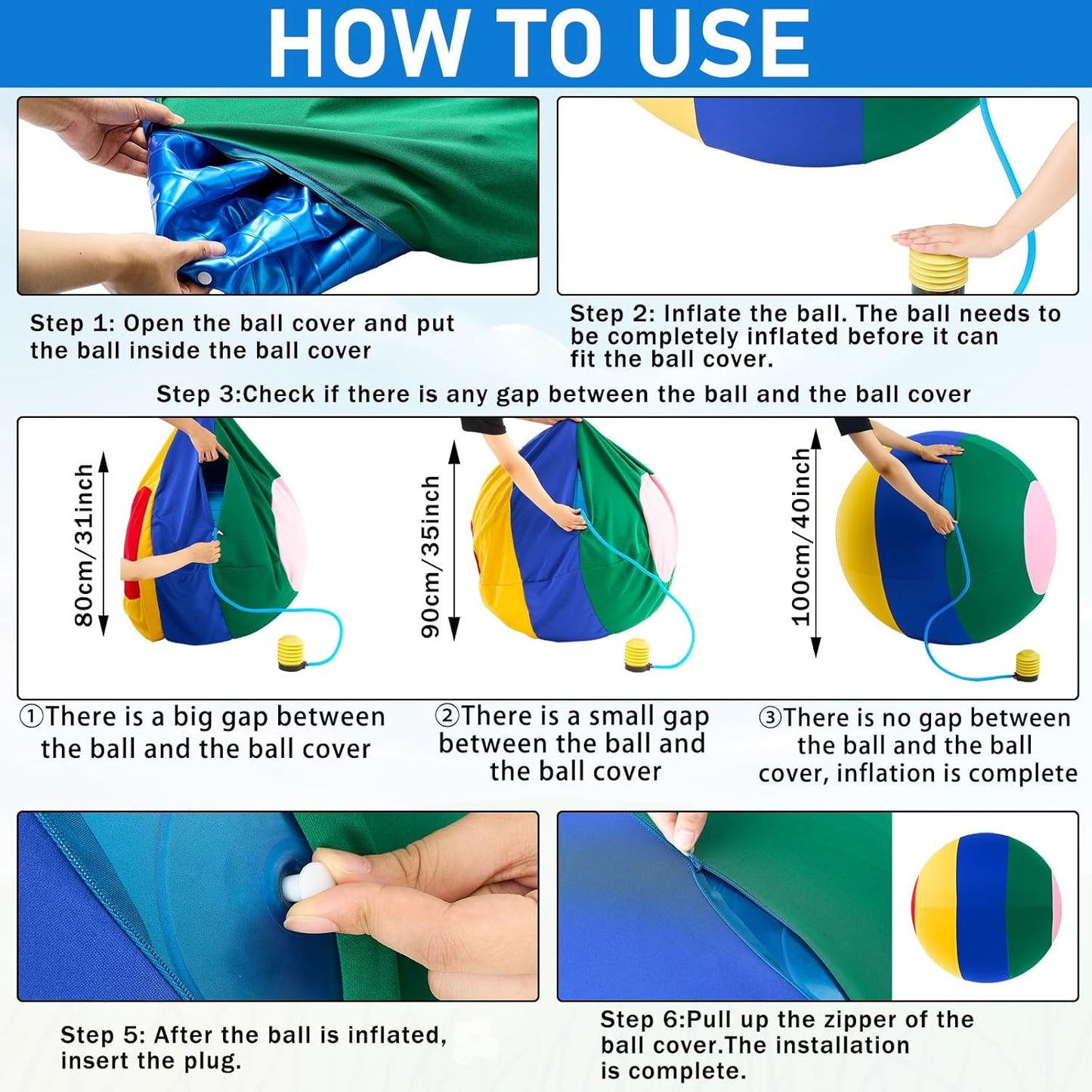 HOW TO USE

Step 1: Open the ball cover and put the ball inside the ball cover

Step 2: Inflate the ball. The ball needs to be completely inflated before it can fit the ball cover.

Step 3:Check if there is any gap between the ball and the ball cover

80cm/31inch

90cm/35inch

100cm/40inch

①There is a big gap between the ball and the ball cover

②There is a small gap between the ball and the ball cover

③There is no gap between the ball and the ball cover, inflation is complete

Step 5: After the ball is inflated, insert the plug.

Step 6:Pull up the zipper of the ball cover.The installation is complete.