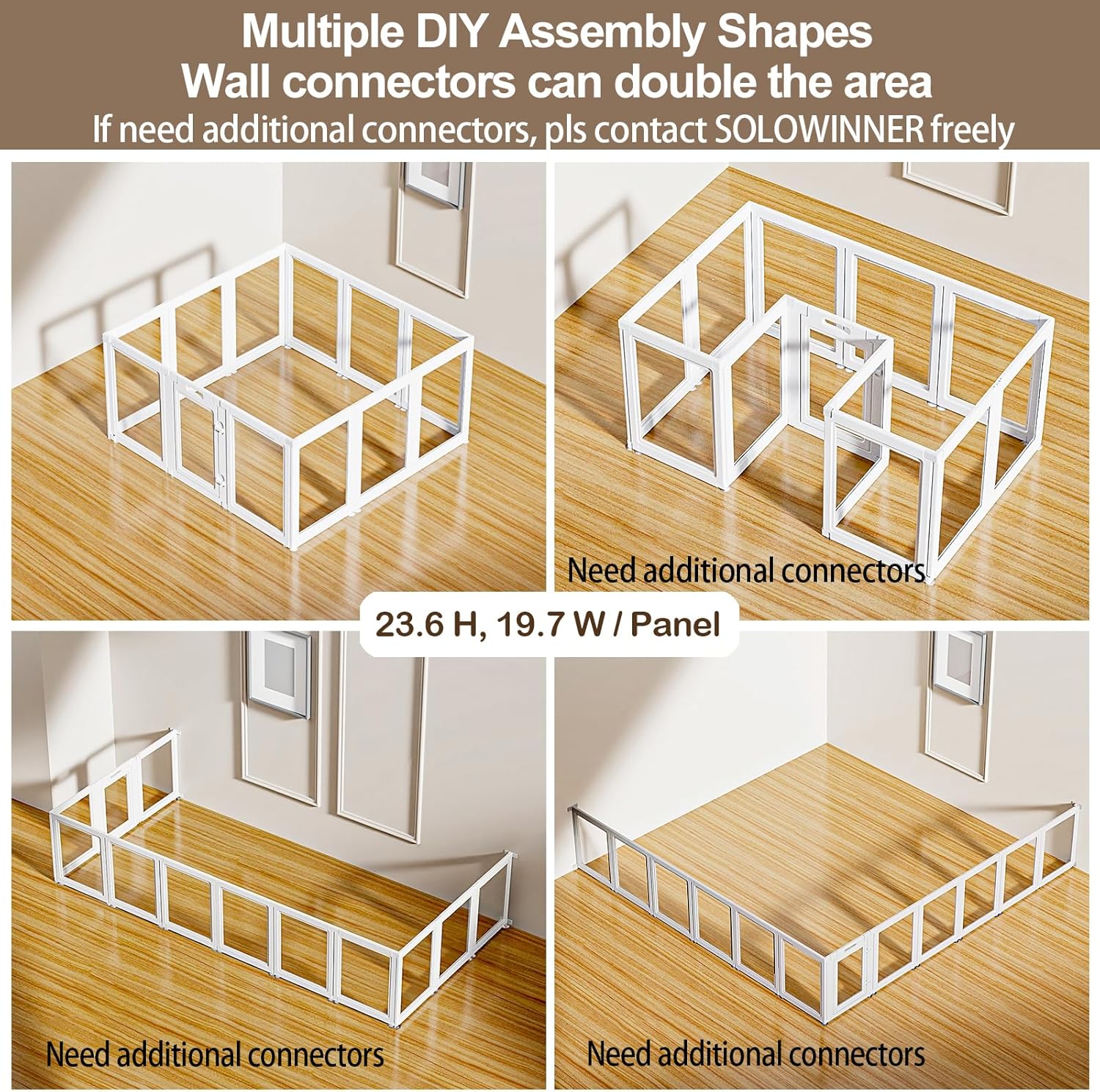 Multiple DIY Assembly Shapes
Wall connectors can double the area
If need additional connectors, pls contact SOLOWINNER freely

Need additional connectors

23.6 H, 19.7 W / Panel

Need additional connectors

Need additional connectors