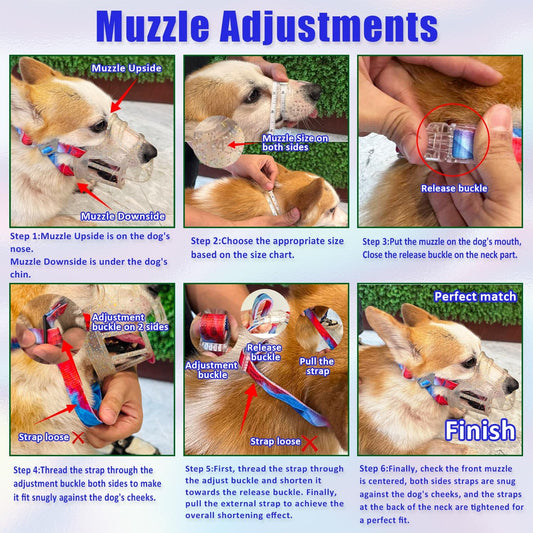 Muzzle Adjustments

Muzzle Upside

Muzzle Downside

Step 1:Muzzle Upside is on the dog's nose.
Muzzle Downside is under the dog's chin.

Muzzle Size on both sides

Step 2:Choose the appropriate size based on the size chart.

Release buckle

Step 3:Put the muzzle on the dog's mouth, Close the release buckle on the neck part.

Adjustment buckle on 2 sides

Strap loose

Step 4:Thread the strap through the adjustment buckle both sides to make it fit snugly against the dog's cheeks.

Adjustment buckle

Release buckle

Pull the strap

Strap loose

Step 5:First, thread the strap through the adjust buckle and shorten it towards the release buckle. Finally, pull the external strap to achieve the overall shortening effect.

Perfect match

Finish

Step 6:Finally, check the front muzzle is centered, both sides straps are snug against the dog's cheeks, and the straps at the back of the neck are tightened for a perfect fit.