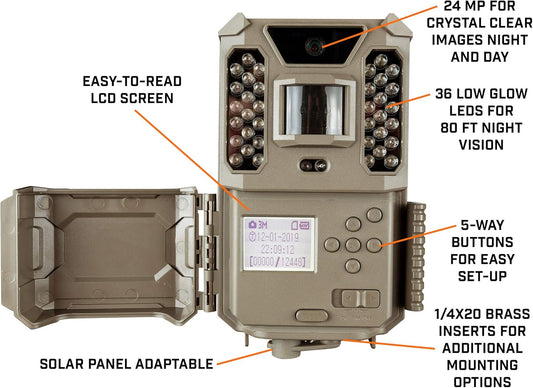 24 MP FOR CRYSTAL CLEAR IMAGES NIGHT AND DAY

EASY-TO-READ LCD SCREEN

36 LOW GLOW LEDS FOR 80 FT NIGHT VISION

3M
12-01-2019
22:09:12
[00000/12448]

5-WAY BUTTONS FOR EASY SET-UP

1/4X20 BRASS INSERTS FOR ADDITIONAL MOUNTING OPTIONS

SOLAR PANEL ADAPTABLE