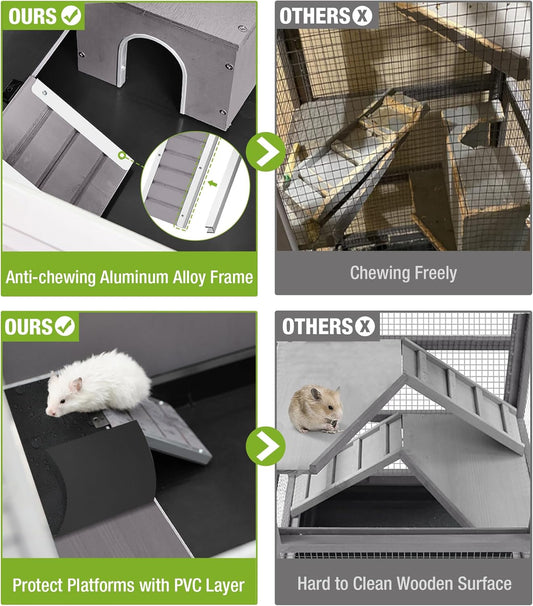 OURS

Anti-chewing Aluminum Alloy Frame

OTHERS

Chewing Freely

OURS

Protect Platforms with PVC Layer

OTHERS

Hard to Clean Wooden Surface