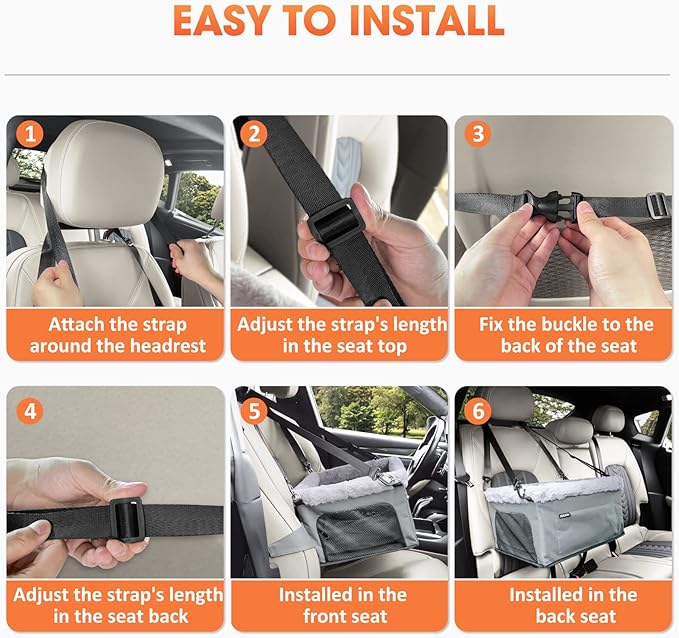 EASY TO INSTALL

1
Attach the strap around the headrest

2
Adjust the strap's length in the seat top

3
Fix the buckle to the back of the seat

4
Adjust the strap's length in the seat back

5
Installed in the front seat

6
Installed in the back seat