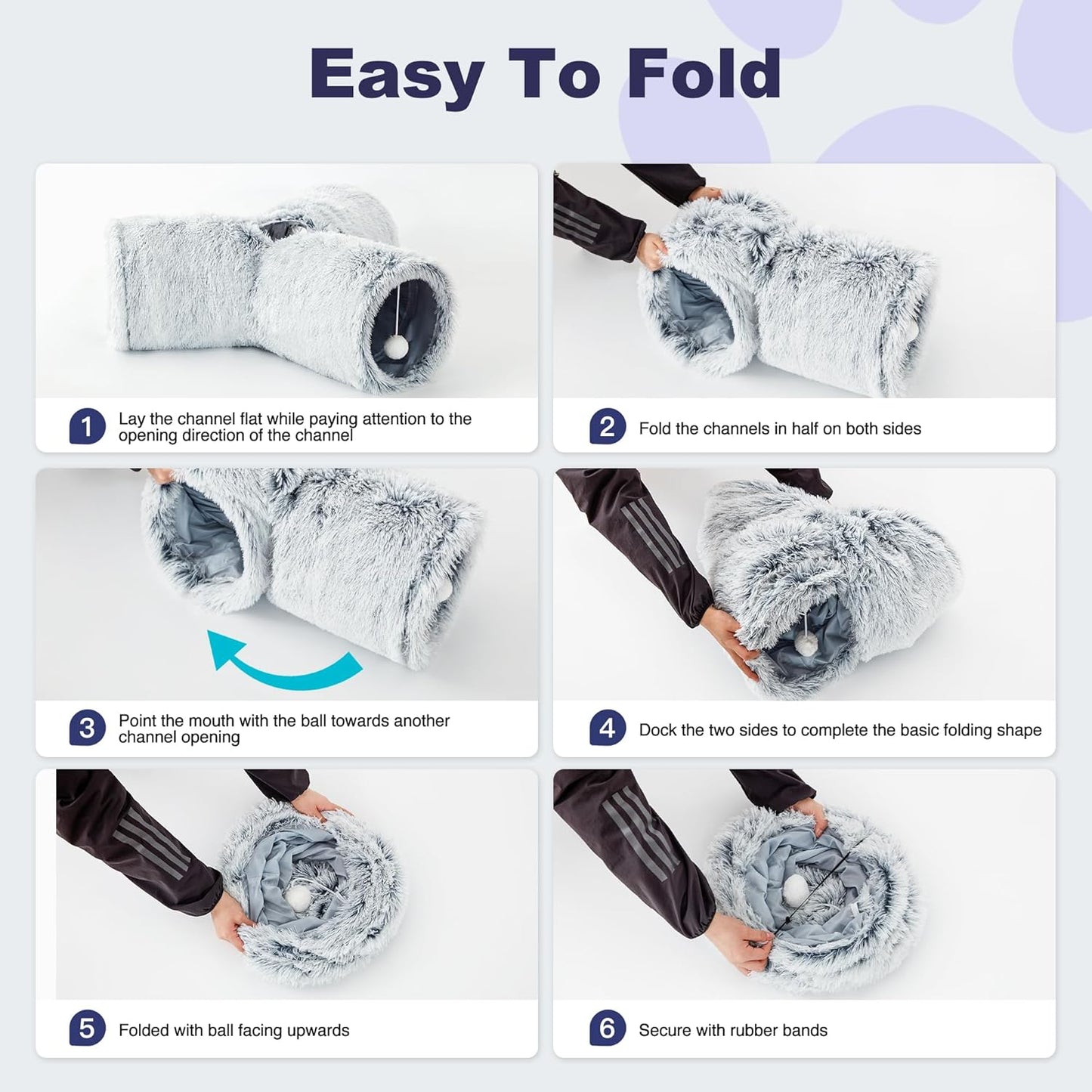 Easy To Fold

1 Lay the channel flat while paying attention to the opening direction of the channel

2 Fold the channels in half on both sides

3 Point the mouth with the ball towards another channel opening

4 Dock the two sides to complete the basic folding shape

5 Folded with ball facing upwards

6 Secure with rubber bands