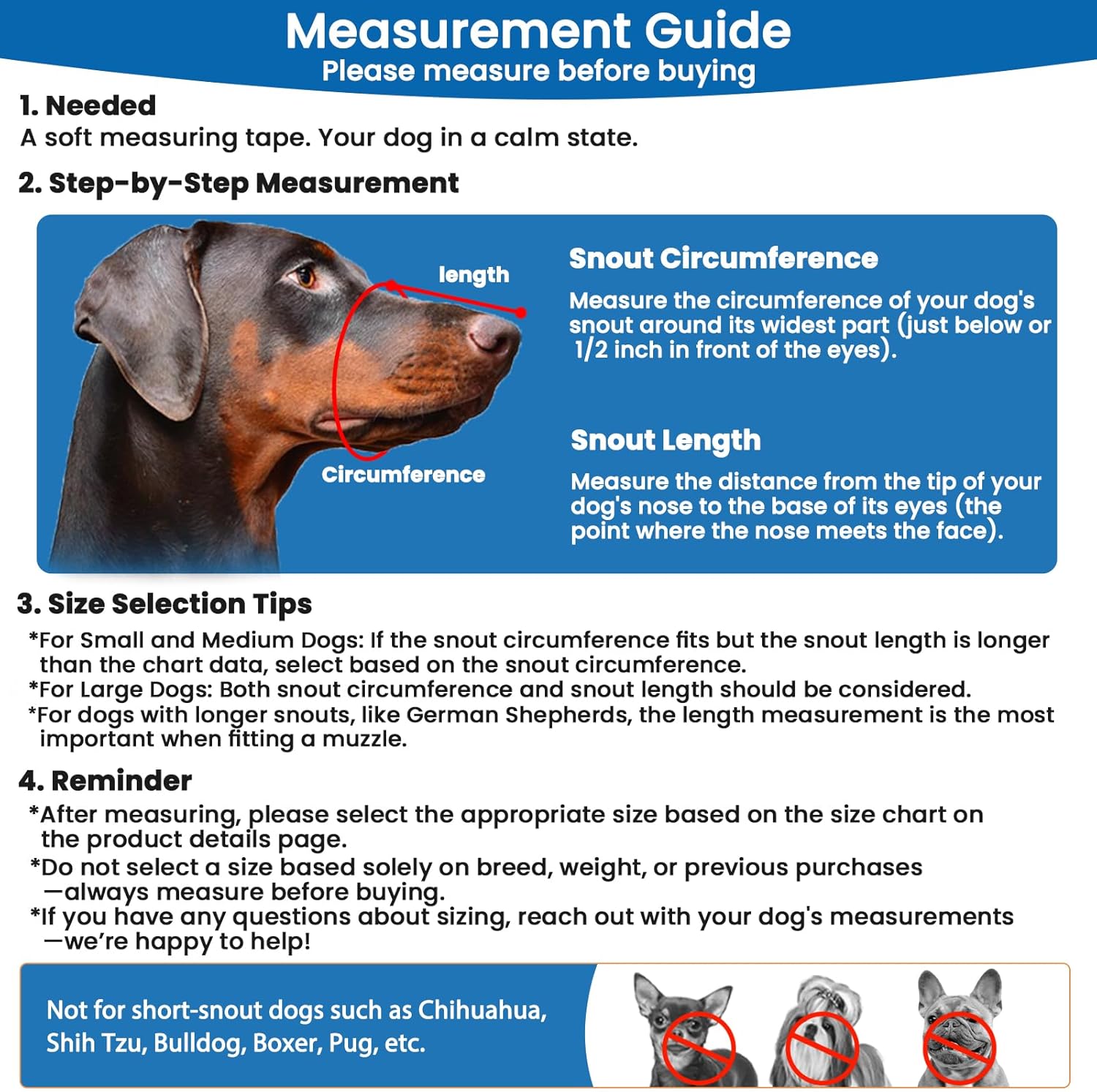 Measurement Guide
Please measure before buying

1. Needed
A soft measuring tape. Your dog in a calm state.

2. Step-by-Step Measurement

length

Circumference

Snout Circumference
Measure the circumference of your dog's snout around its widest part (just below or 1/2 inch in front of the eyes).

Snout Length
Measure the distance from the tip of your dog's nose to the base of its eyes (the point where the nose meets the face).

3. Size Selection Tips
*For Small and Medium Dogs: If the snout circumference fits but the snout length is longer than the chart data, select based on the snout circumference.
*For Large Dogs: Both snout circumference and snout length should be considered.
*For dogs with longer snouts, like German Shepherds, the length measurement is the most important when fitting a muzzle.

4. Reminder
*After measuring, please select the appropriate size based on the size chart on the product details page.
*Do not select a size based solely on breed, weight, or previous purchases —always measure before buying.
*If you have any questions about sizing, reach out with your dog's measurements —we're happy to help!

Not for short-snout dogs such as Chihuahua, Shih Tzu, Bulldog, Boxer, Pug, etc.