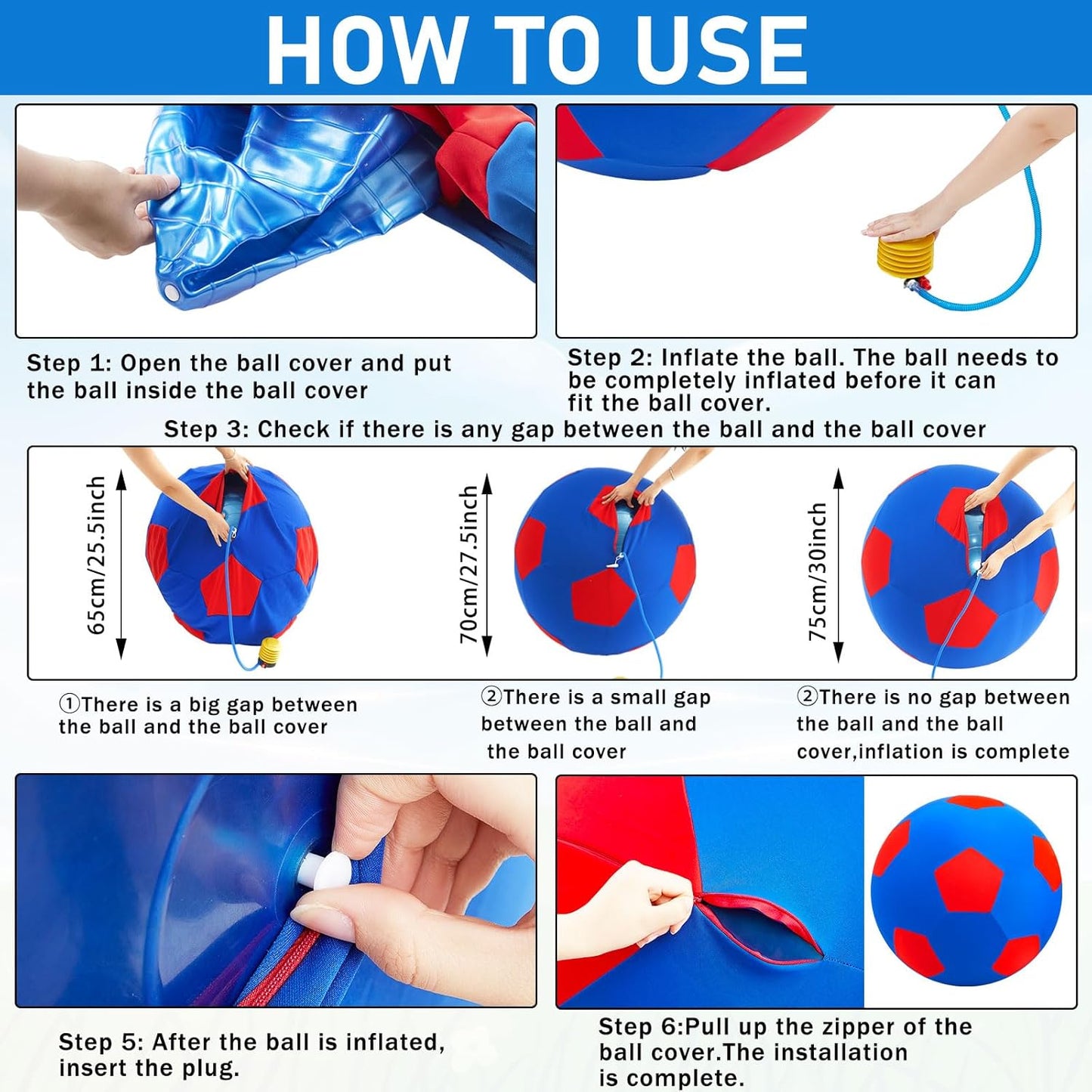 HOW TO USE

Step 1: Open the ball cover and put the ball inside the ball cover

Step 2: Inflate the ball. The ball needs to be completely inflated before it can fit the ball cover.

Step 3: Check if there is any gap between the ball and the ball cover

65cm/25.5inch

70cm/27.5inch

75cm/30inch

①There is a big gap between the ball and the ball cover

②There is a small gap between the ball and the ball cover

②There is no gap between the ball and the ball cover,inflation is complete

Step 5: After the ball is inflated, insert the plug.

Step 6:Pull up the zipper of the ball cover.The installation is complete.