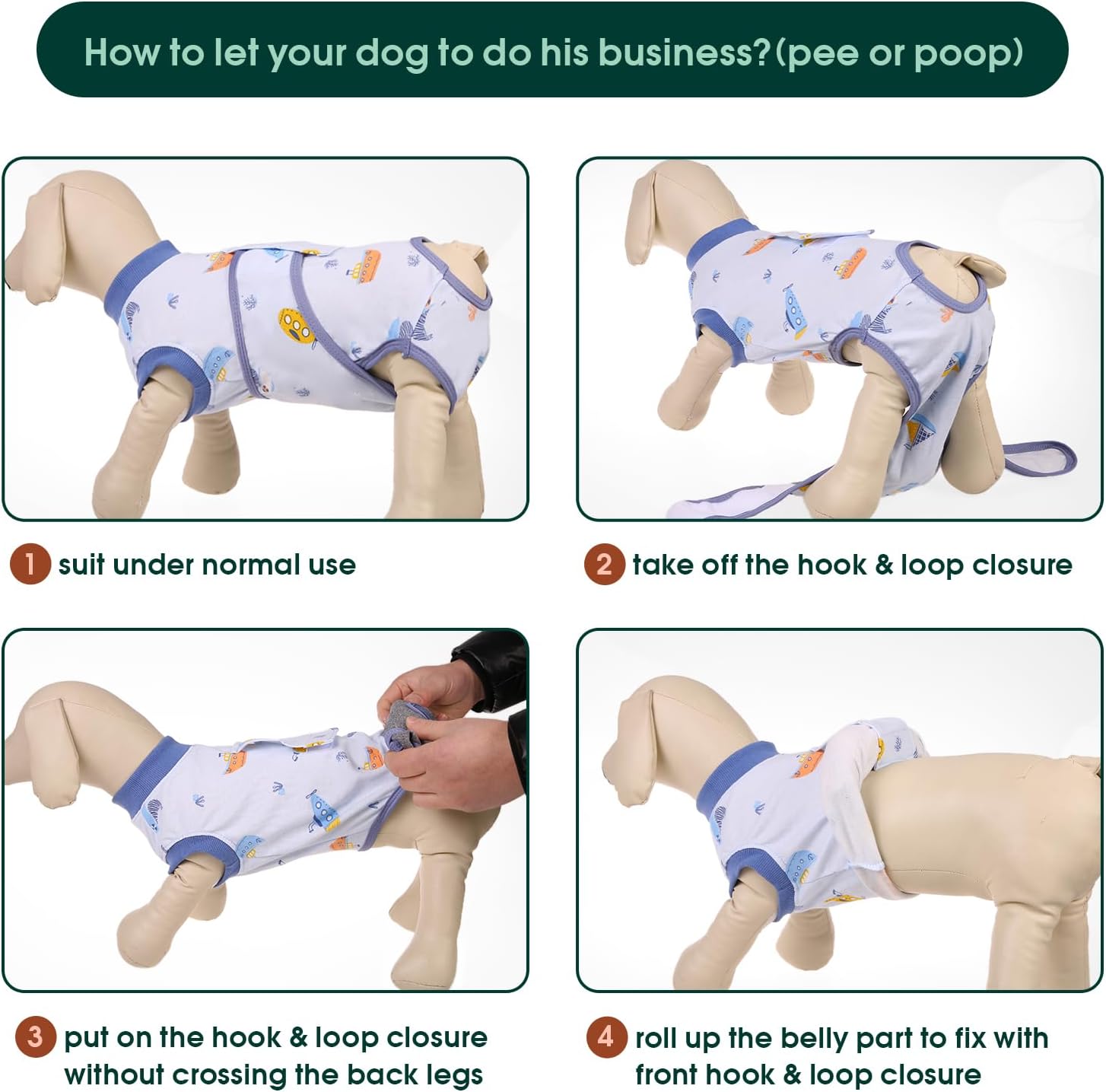 How to let your dog to do his business?(pee or poop)

1 suit under normal use

2 take off the hook & loop closure

3 put on the hook & loop closure without crossing the back legs

4 roll up the belly part to fix with front hook & loop closure