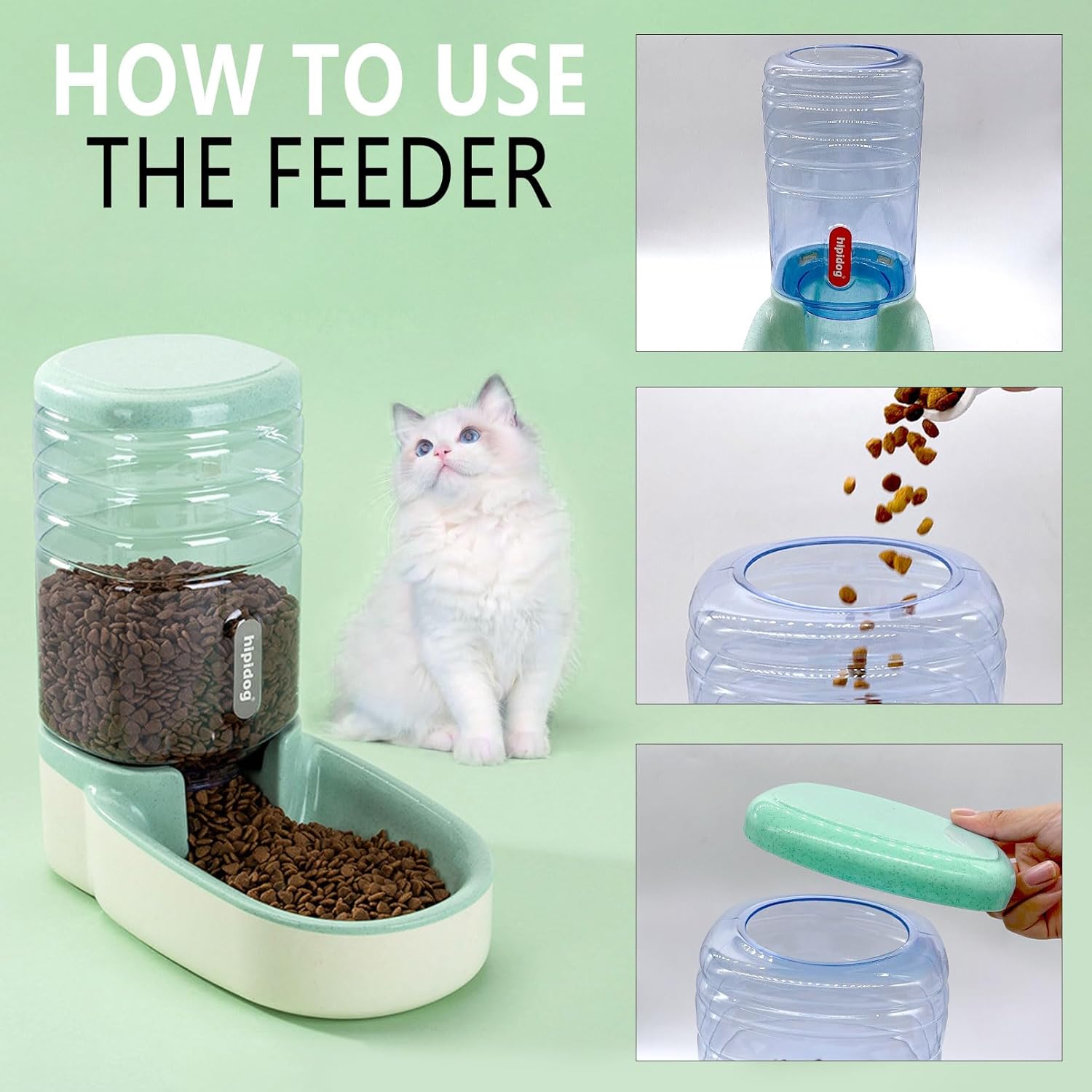 HOW TO USE
THE FEEDER

hipidog

hipidog