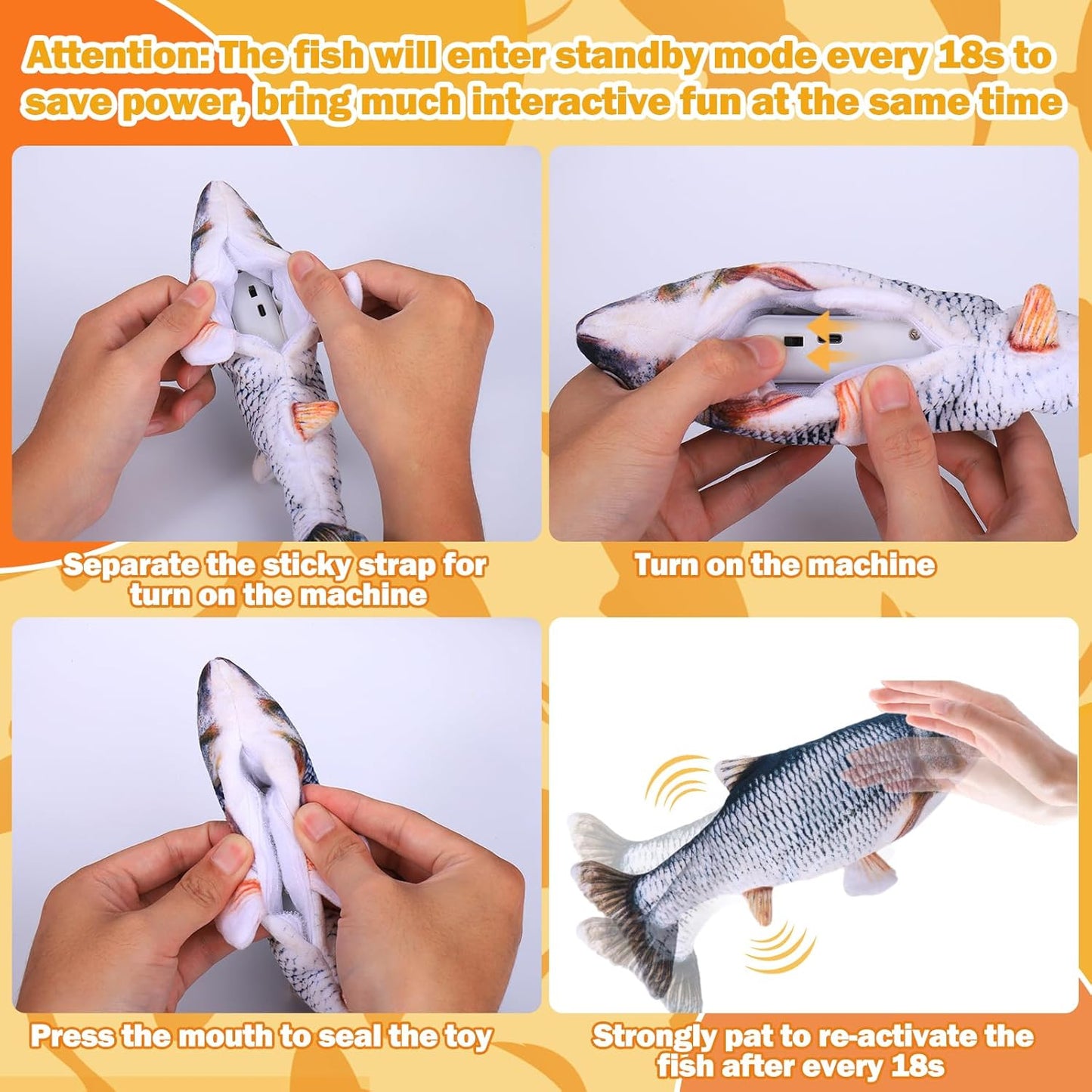 Attention: The fish will enter standby mode every 18s to save power, bring much interactive fun at the same time

Separate the sticky strap for turn on the machine

Turn on the machine

Press the mouth to seal the toy

Strongly pat to re-activate the fish after every 18s