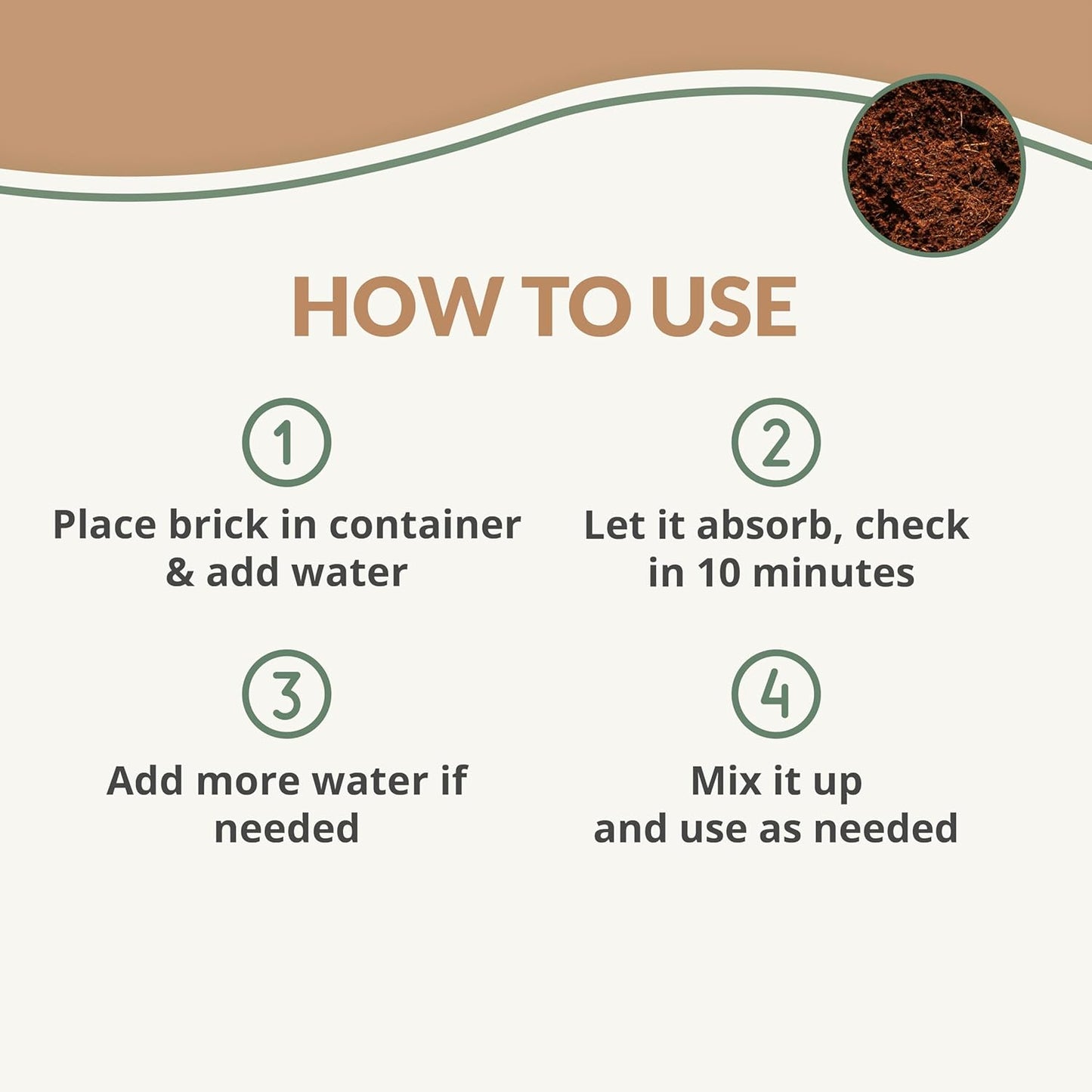 HOW TO USE

1
Place brick in container & add water

2
Let it absorb, check in 10 minutes

3
Add more water if needed

4
Mix it up and use as needed