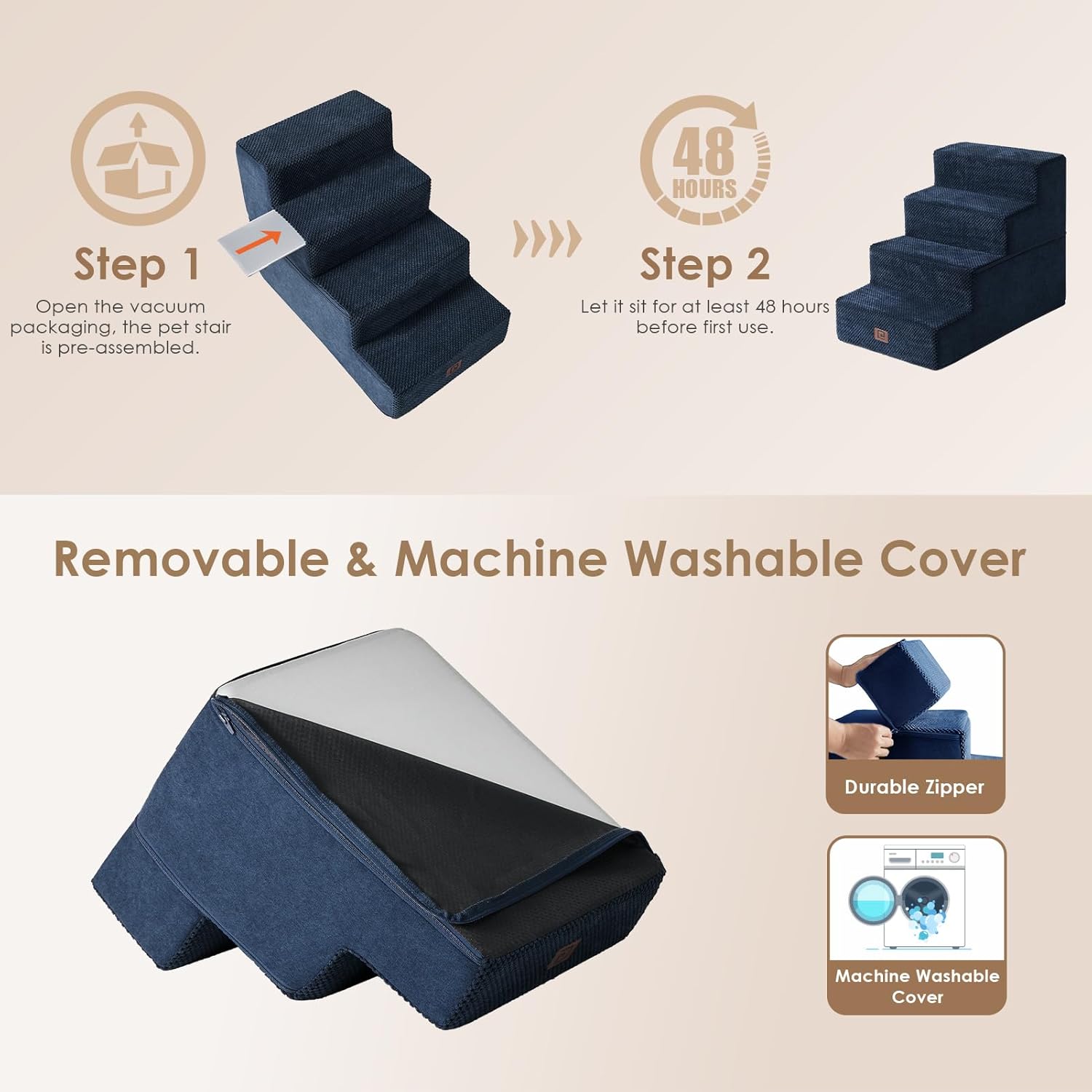 Step 1
Open the vacuum packaging, the pet stair is pre-assembled.

48 HOURS

Step 2
Let it sit for at least 48 hours before first use.

Removable & Machine Washable Cover

Durable Zipper

Machine Washable Cover