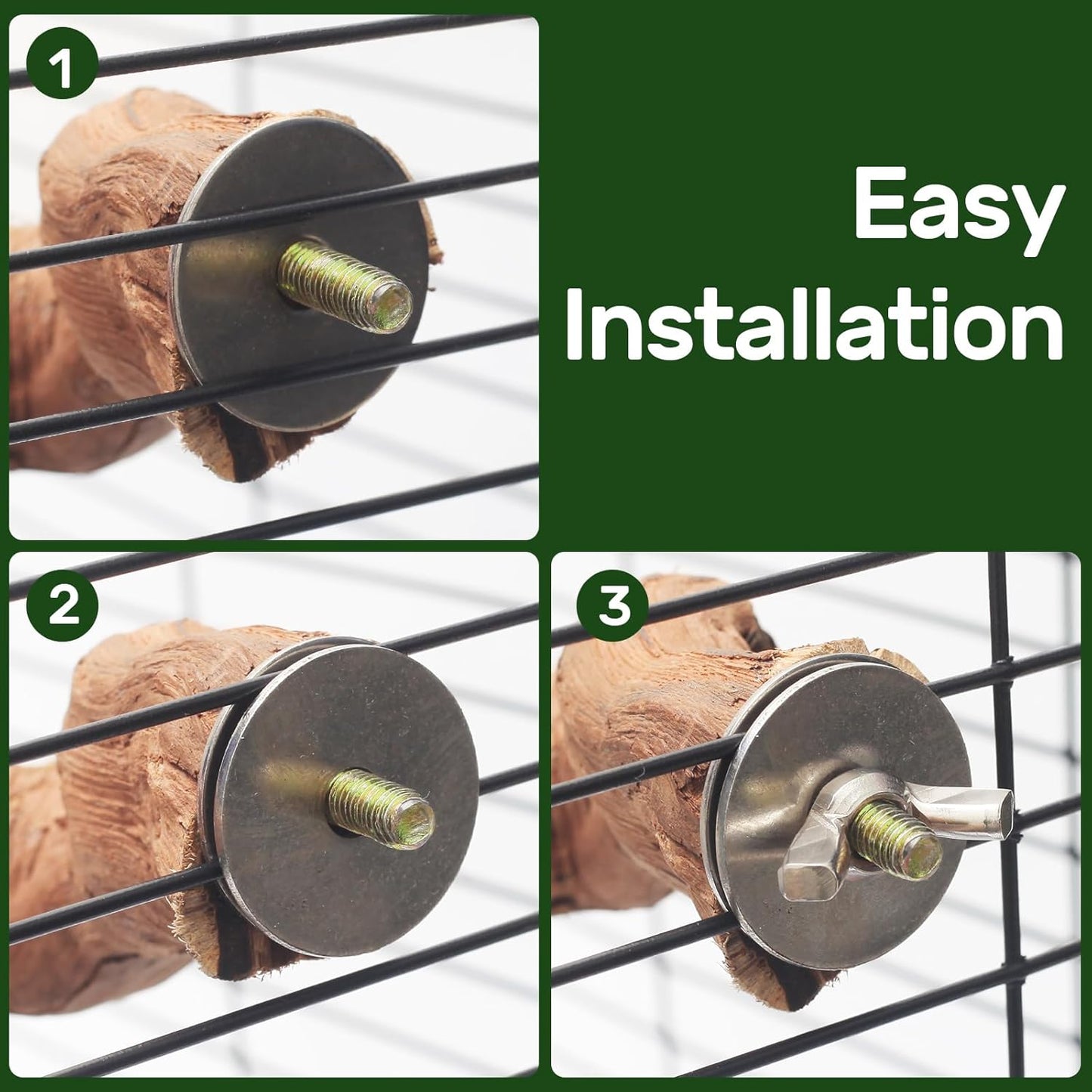 1

Easy Installation

2

3