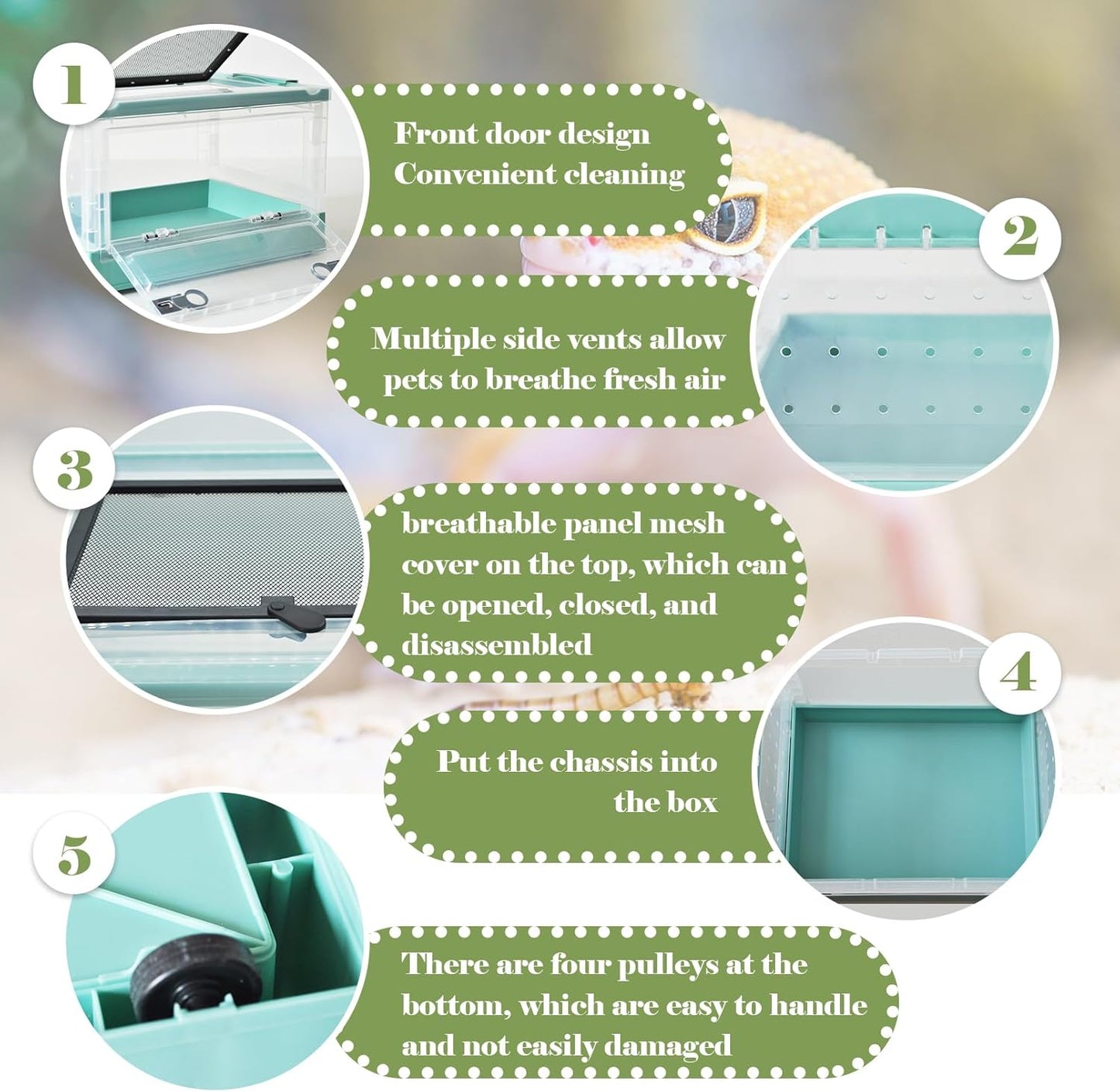 1

Front door design
Convenient cleaning

2

Multiple side vents allow pets to breathe fresh air

3

breathable panel mesh cover on the top, which can be opened, closed, and disassembled

4

Put the chassis into the box

5

There are four pulleys at the bottom, which are easy to handle and not easily damaged