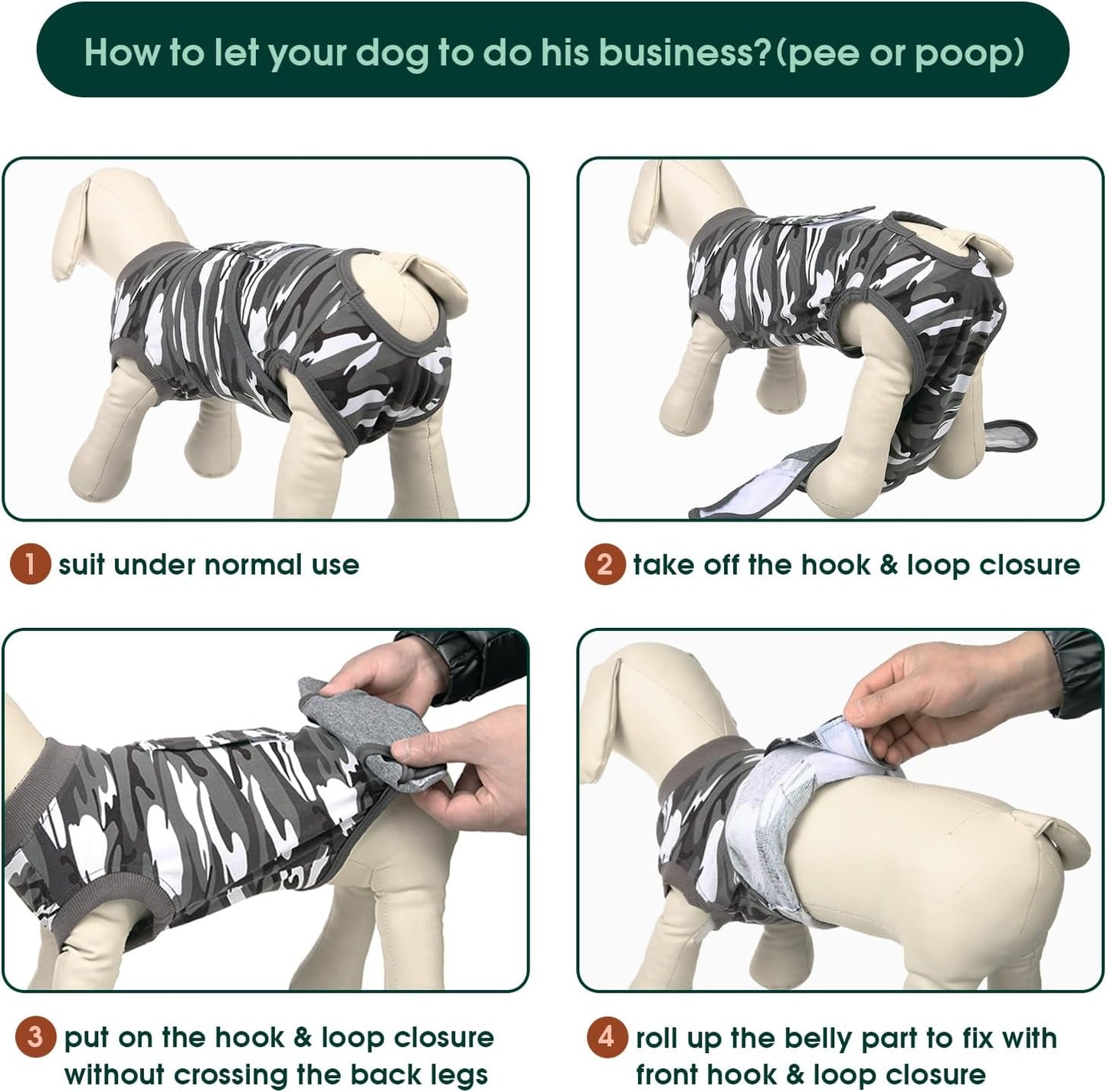 How to let your dog to do his business?(pee or poop)

1 suit under normal use

2 take off the hook & loop closure

3 put on the hook & loop closure without crossing the back legs

4 roll up the belly part to fix with front hook & loop closure