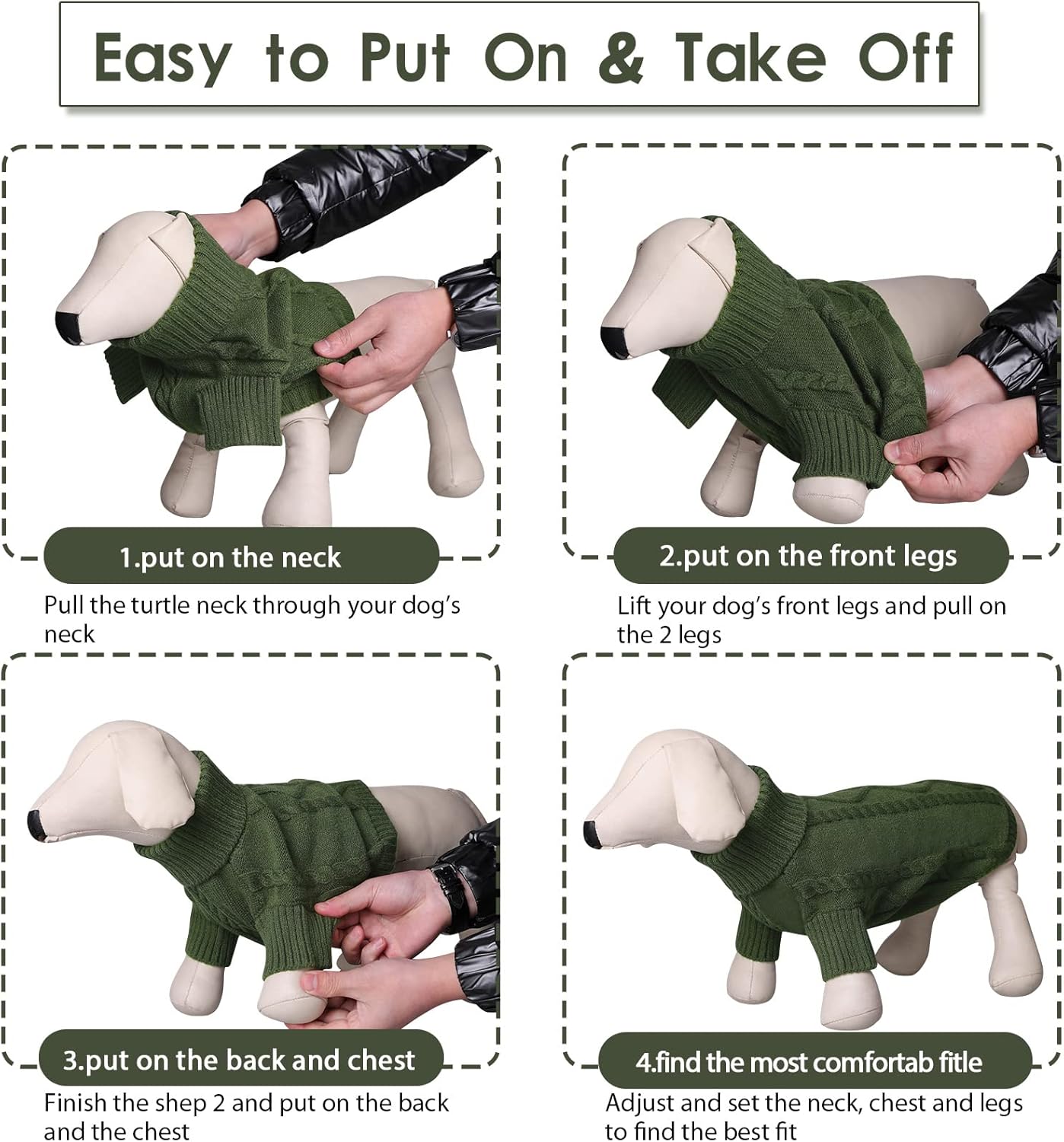 Easy to Put On & Take Off

1.put on the neck

Pull the turtle neck through your dog's neck

2.put on the front legs

Lift your dog's front legs and pull on the 2 legs

3.put on the back and chest

Finish the shep 2 and put on the back and the chest

4.find the most comfortab fitle

Adjust and set the neck, chest and legs to find the best fit