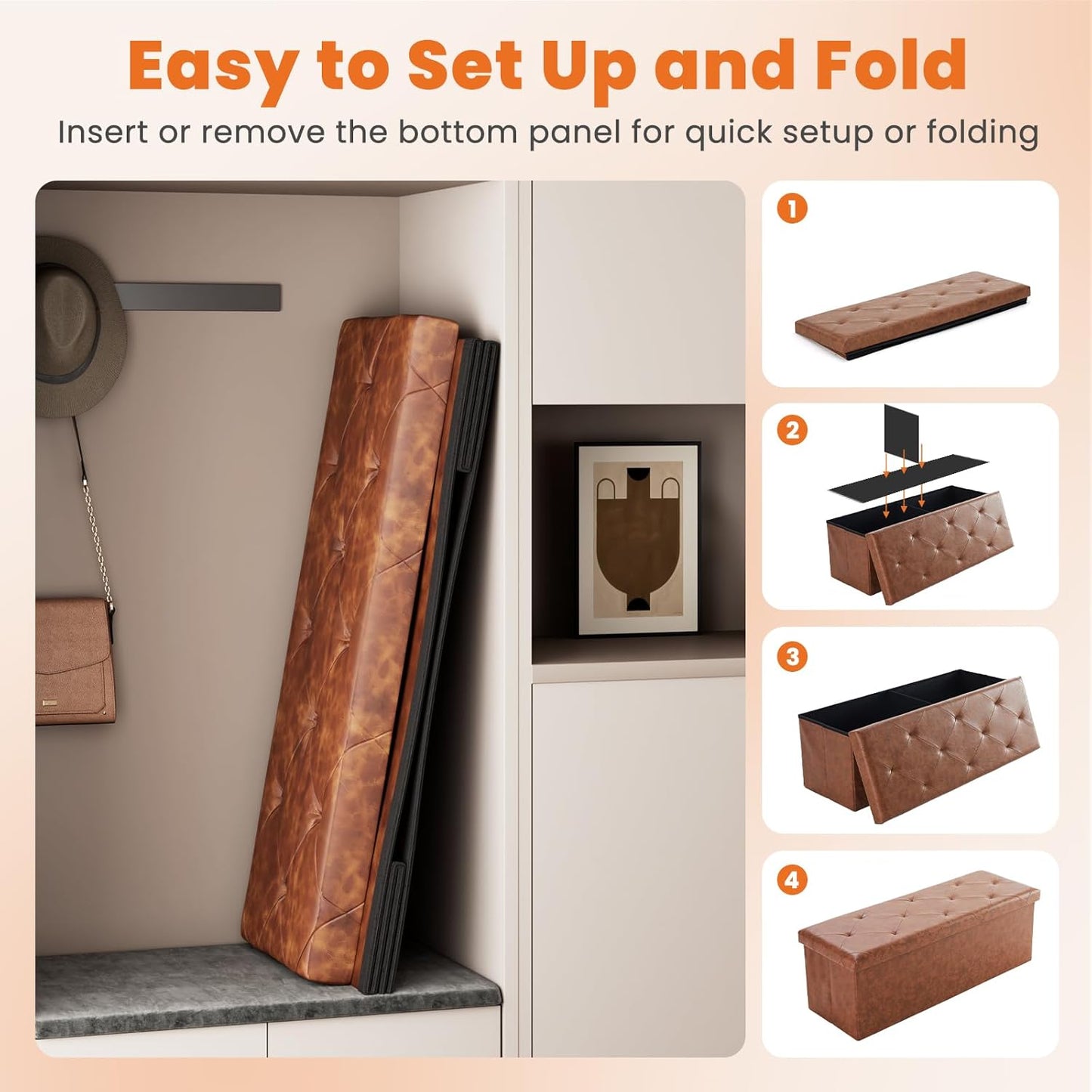 Easy to Set Up and Fold

Insert or remove the bottom panel for quick setup or folding

1

2

3

4