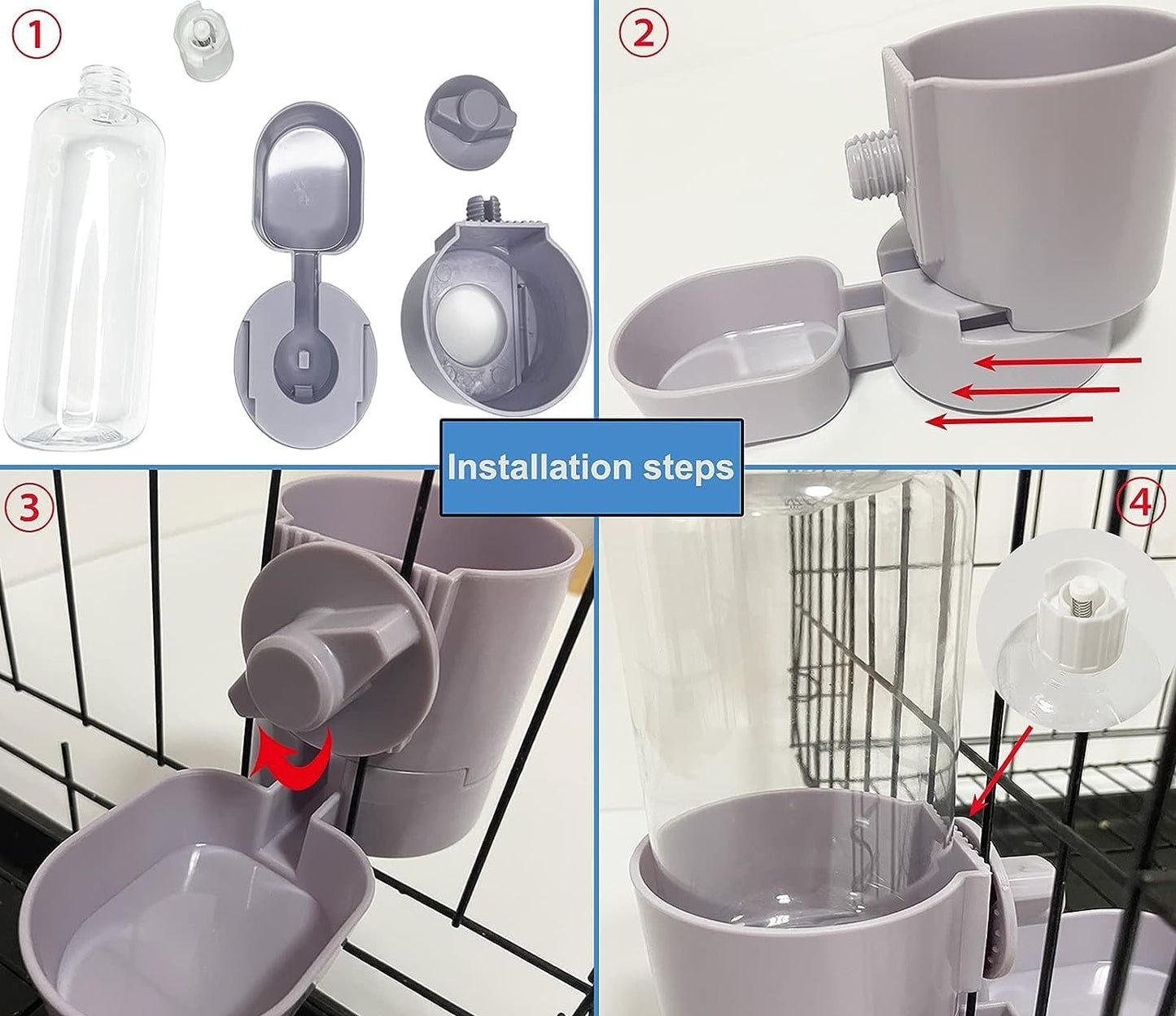 ①

②

Installation steps

③

④