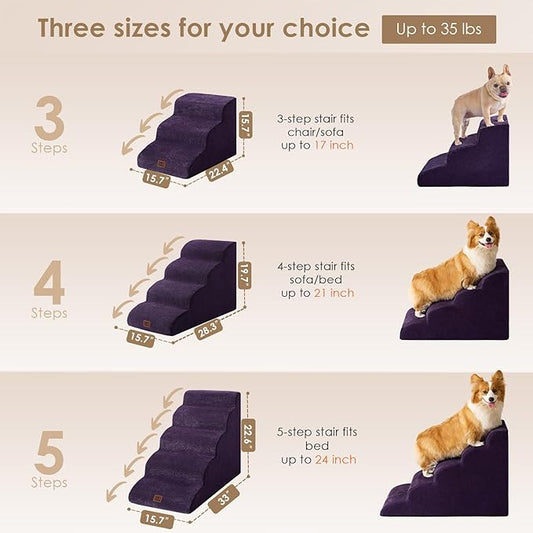 Three sizes for your choice

Up to 35 lbs

3
Steps

15.7"

15.7"

22.4"

3-step stair fits chair/sofa up to 17 inch

4
Steps

19.7"

15.7"

28.3"

4-step stair fits sofa/bed up to 21 inch

5
Steps

22.6"

15.7"

33"

5-step stair fits bed up to 24 inch