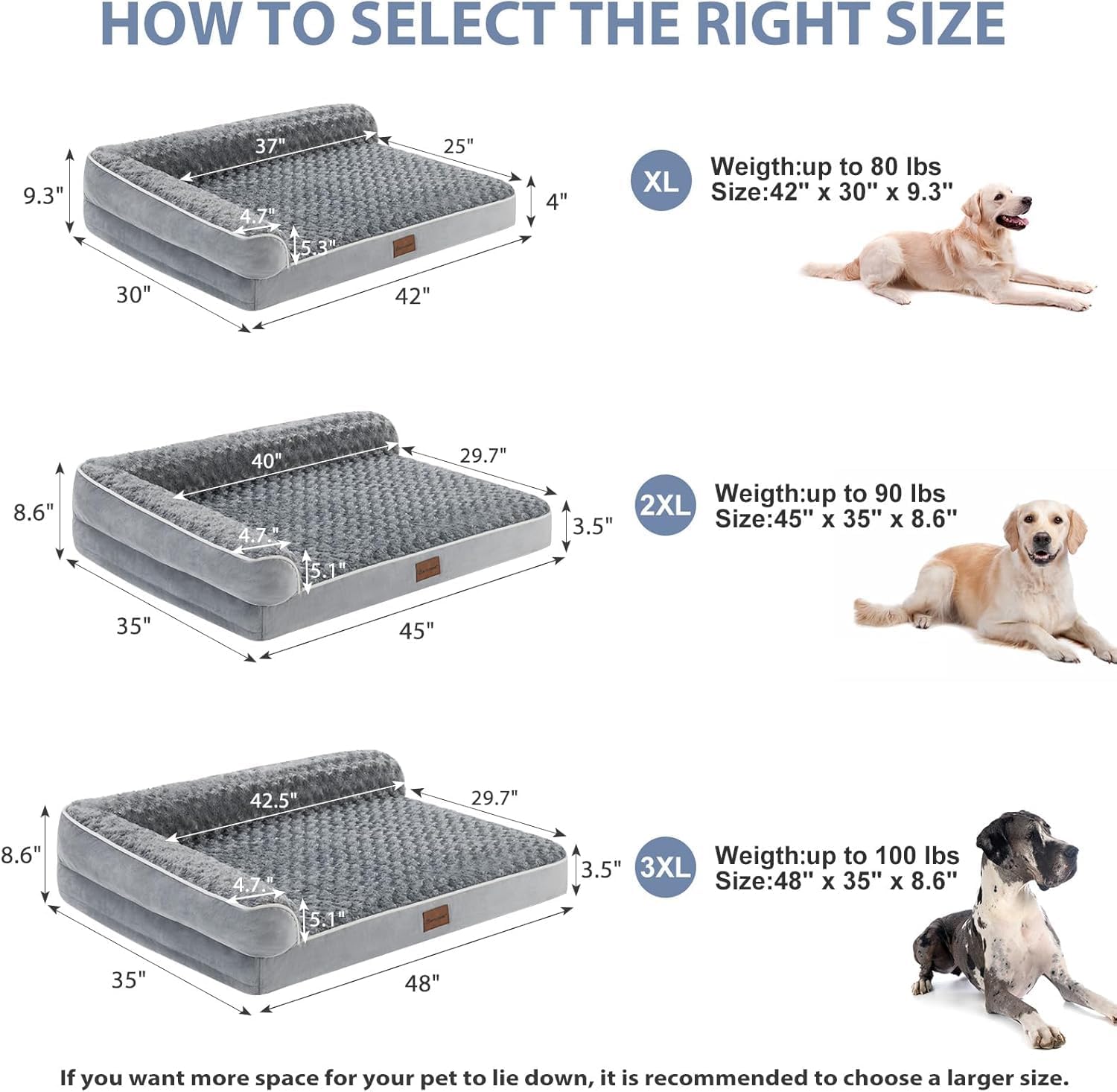 HOW TO SELECT THE RIGHT SIZE

37"
25"
9.3"
4"
4.7"
5.3"
30"
42"

XL
Weigth:up to 80 lbs
Size:42" x 30" x 9.3"

40"
29.7"
8.6"
3.5"
4.7"
5.1"
35"
45"

2XL
Weigth:up to 90 lbs
Size:45" x 35" x 8.6"

42.5"
29.7"
8.6"
3.5"
4.7"
5.1"
35"
48"

3XL
Weigth:up to 100 lbs
Size:48" x 35" x 8.6"

If you want more space for your pet to lie down, it is recommended to choose a larger size.