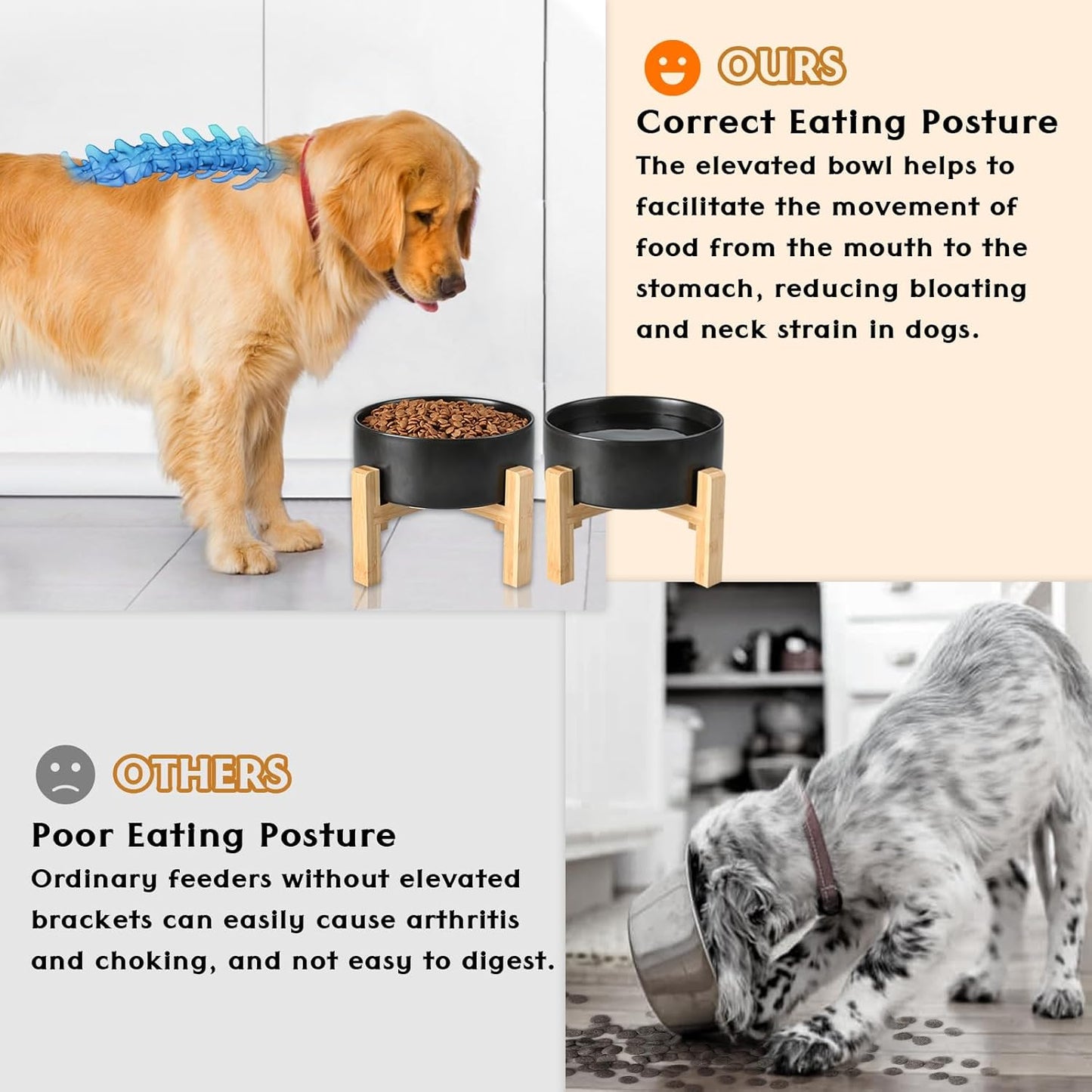 OURS

Correct Eating Posture

The elevated bowl helps to facilitate the movement of food from the mouth to the stomach, reducing bloating and neck strain in dogs.

OTHERS

Poor Eating Posture

Ordinary feeders without elevated brackets can easily cause arthritis and choking, and not easy to digest.