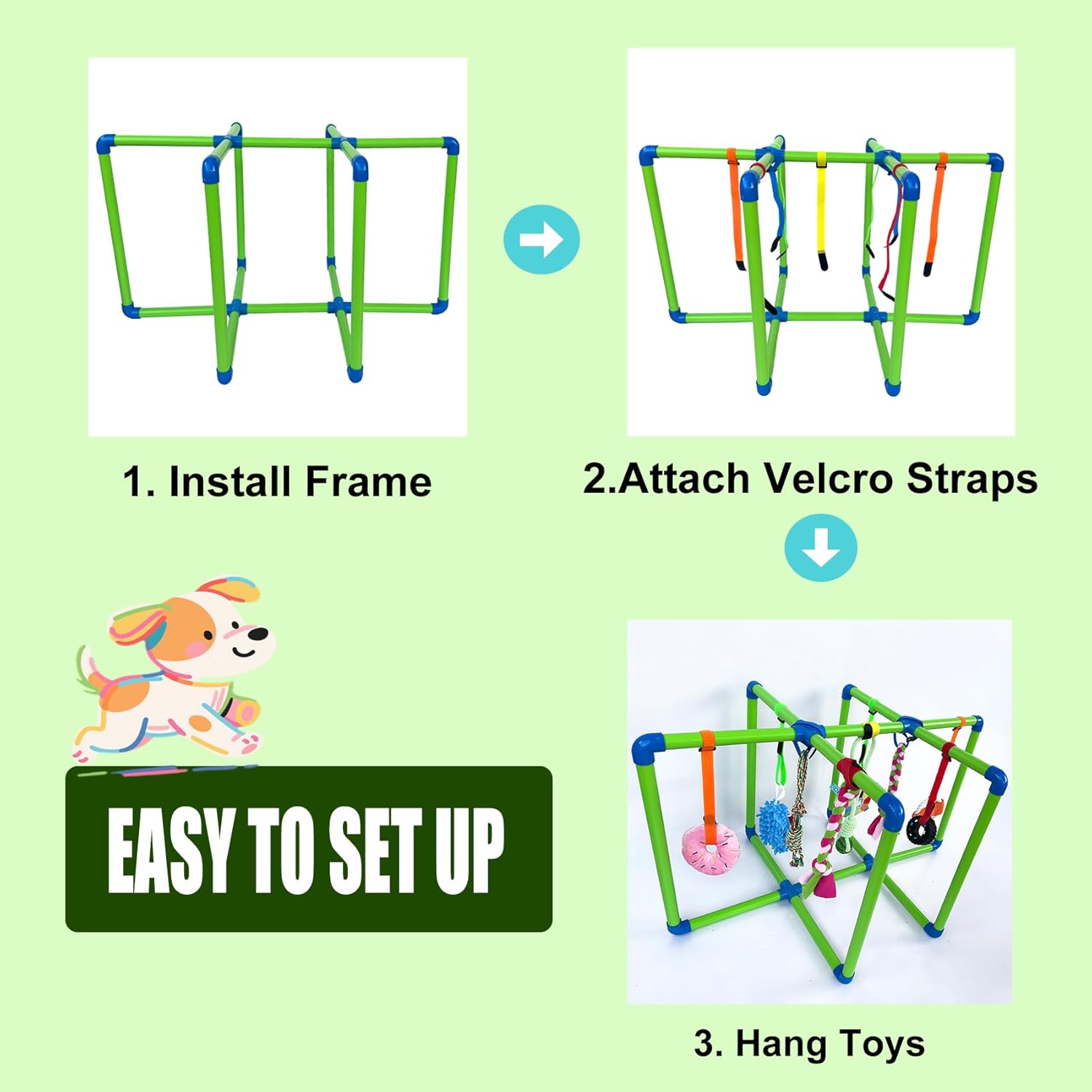 1. Install Frame

2.Attach Velcro Straps

EASY TO SET UP

3. Hang Toys