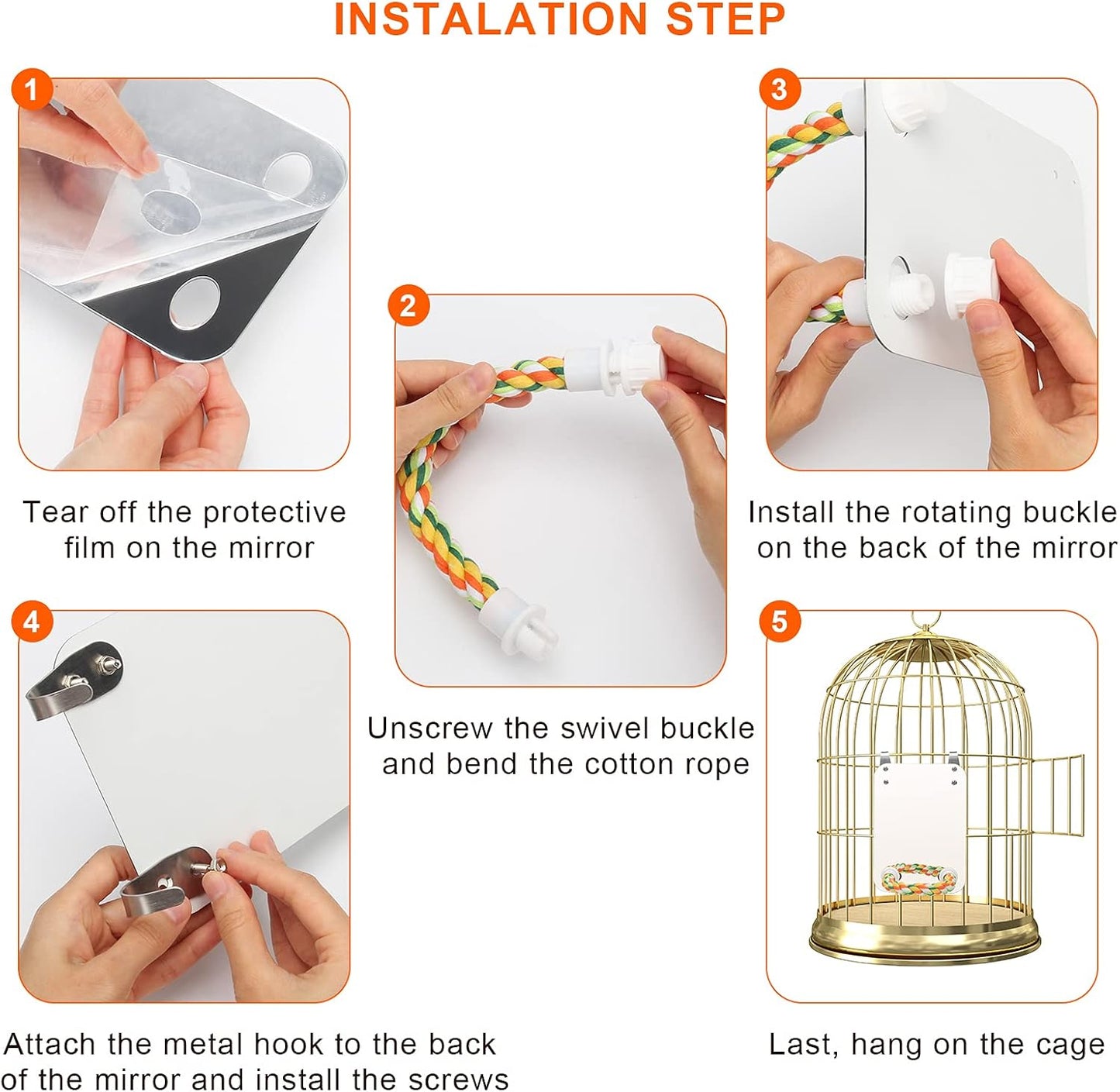 INSTALATION STEP

1

Tear off the protective film on the mirror

2

Unscrew the swivel buckle and bend the cotton rope

3

Install the rotating buckle on the back of the mirror

4

Attach the metal hook to the back of the mirror and install the screws

5

Last, hang on the cage