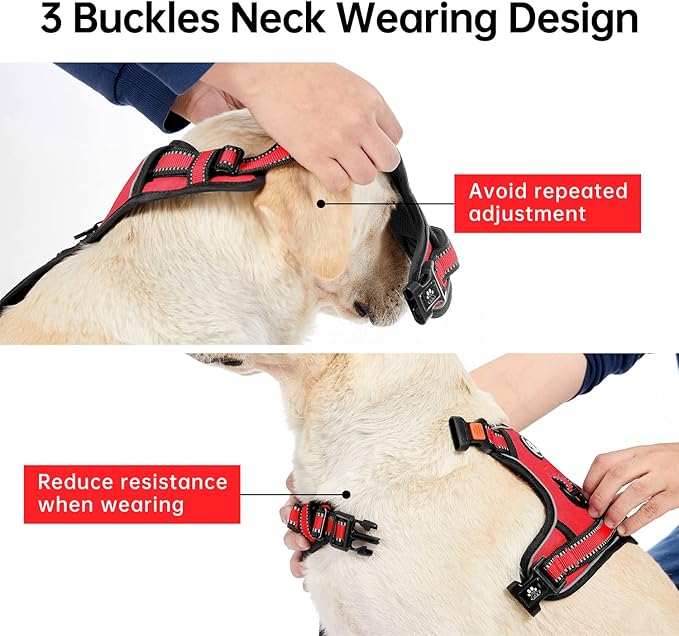 3 Buckles Neck Wearing Design

Avoid repeated adjustment

Reduce resistance when wearing