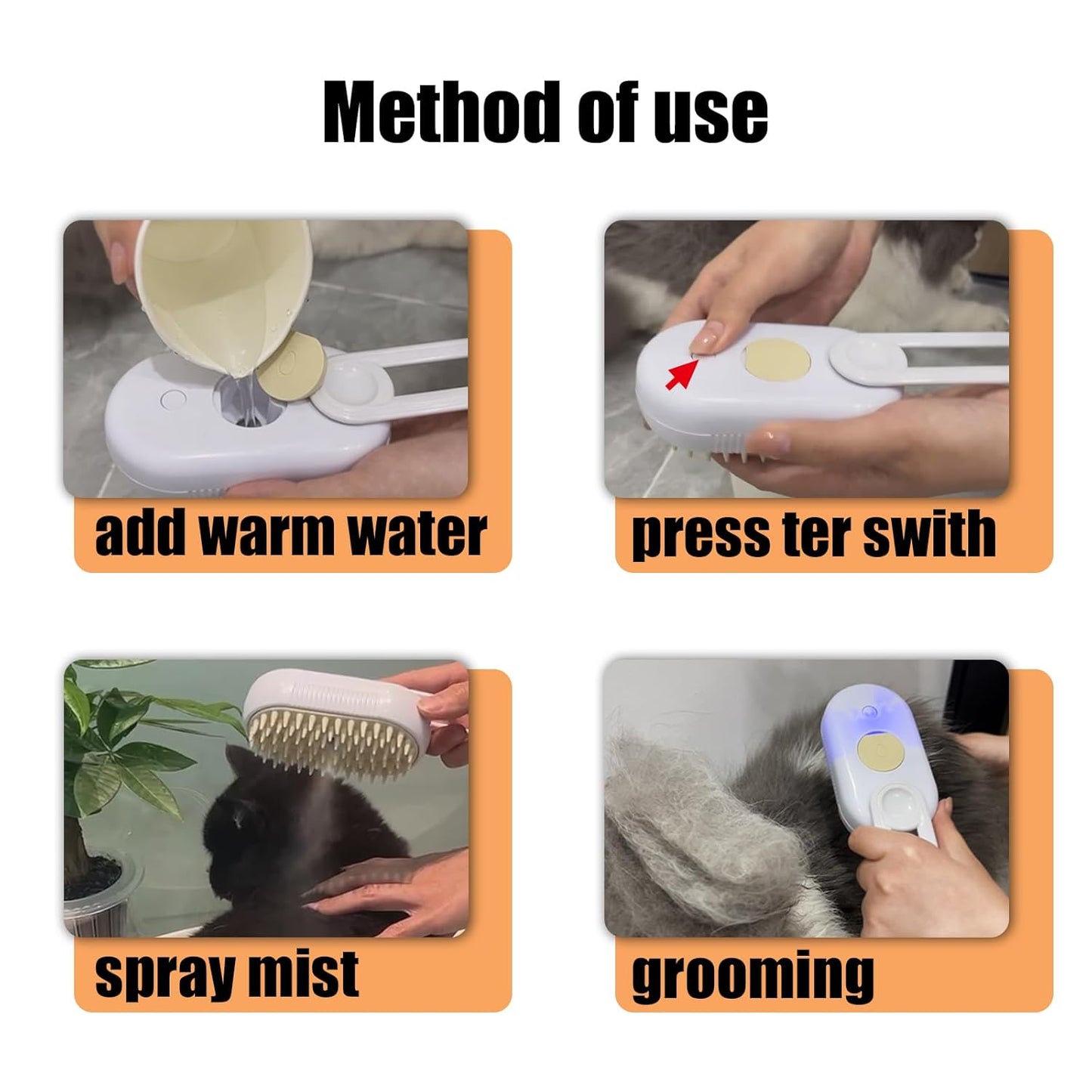 Method of use

add warm water

press ter swith

spray mist

grooming