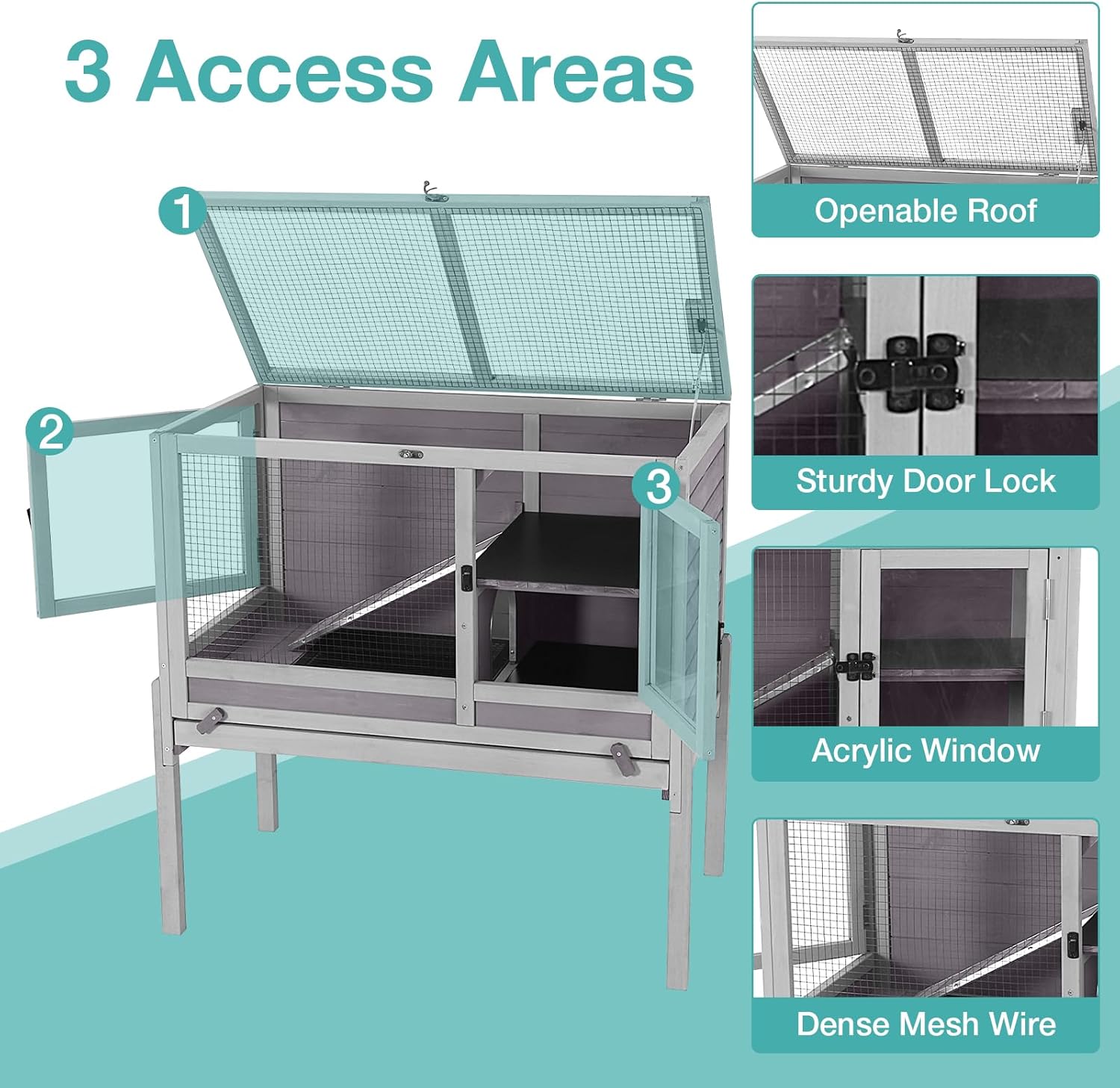 3 Access Areas

1

2

3

Openable Roof

Sturdy Door Lock

Acrylic Window

Dense Mesh Wire