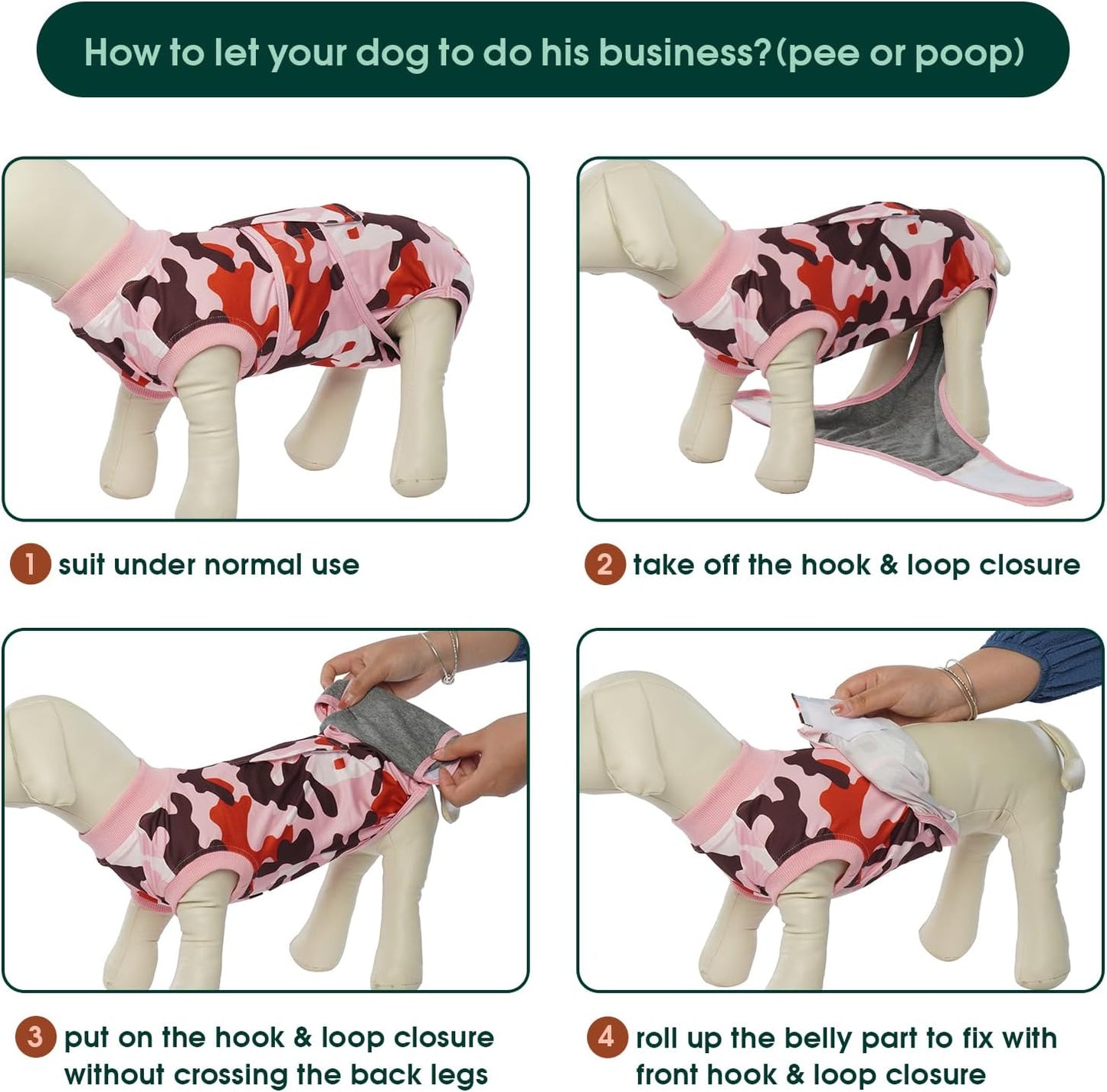 How to let your dog to do his business?(pee or poop)

1 suit under normal use

2 take off the hook & loop closure

3 put on the hook & loop closure without crossing the back legs

4 roll up the belly part to fix with front hook & loop closure