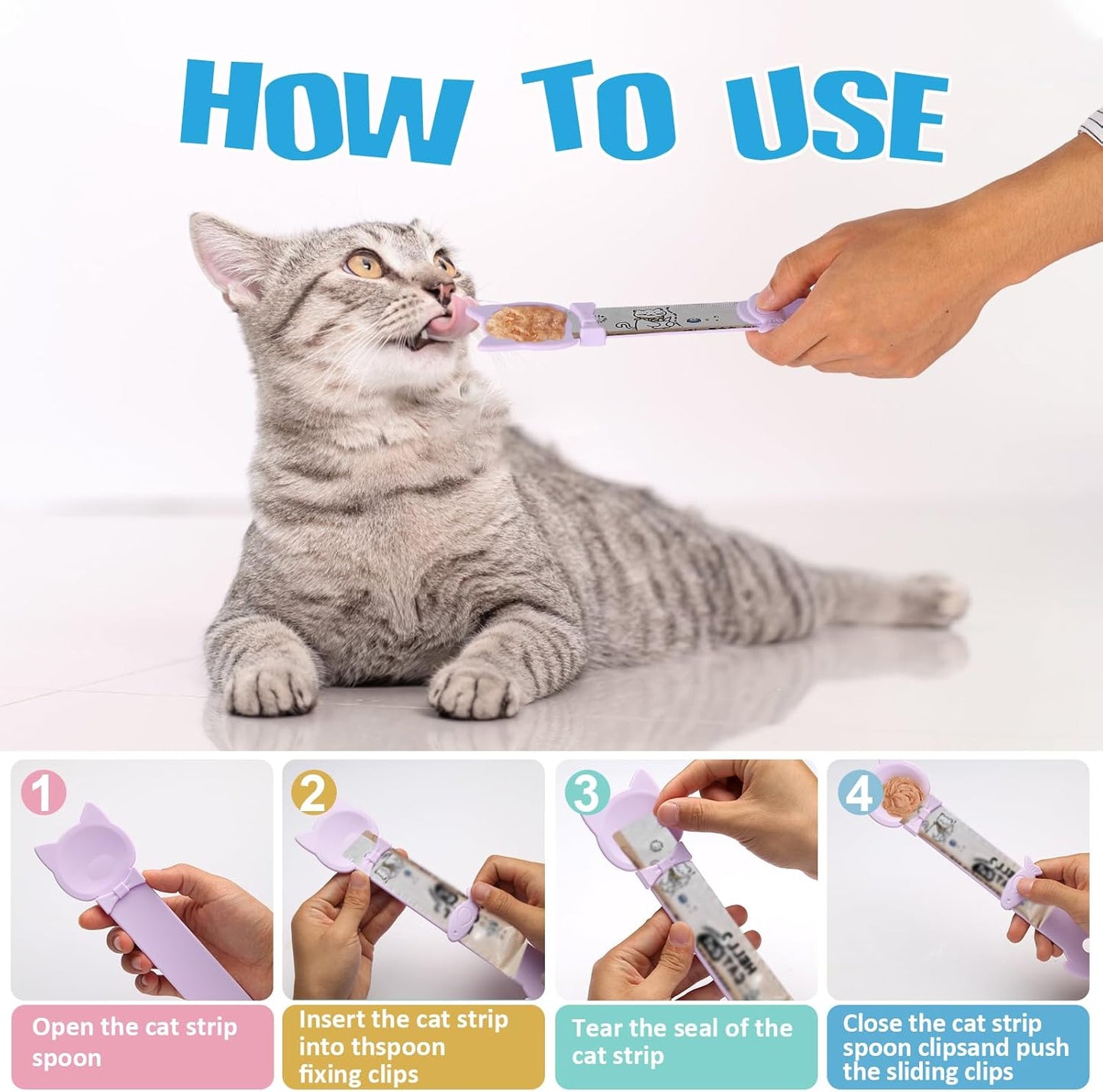 HOW TO USE

1
Open the cat strip spoon

2
Insert the cat strip into thspoon fixing clips

3
Tear the seal of the cat strip

4
Close the cat strip spoon clipsand push the sliding clips