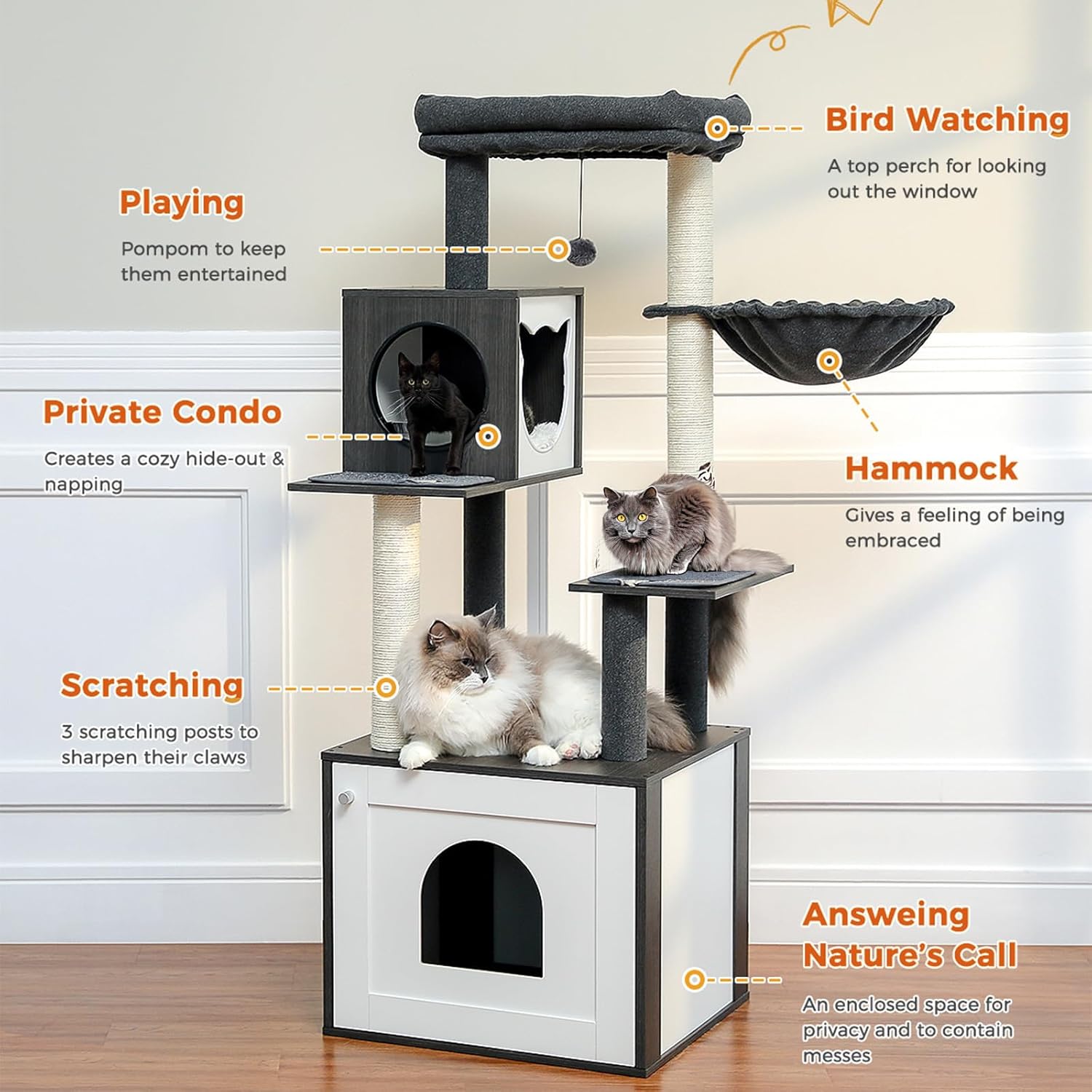 Bird Watching

A top perch for looking out the window

Playing

Pompom to keep them entertained

Private Condo

Creates a cozy hide-out & napping

Hammock

Gives a feeling of being embraced

Scratching

3 scratching posts to sharpen their claws

Answeing Nature's Call

An enclosed space for privacy and to contain messes