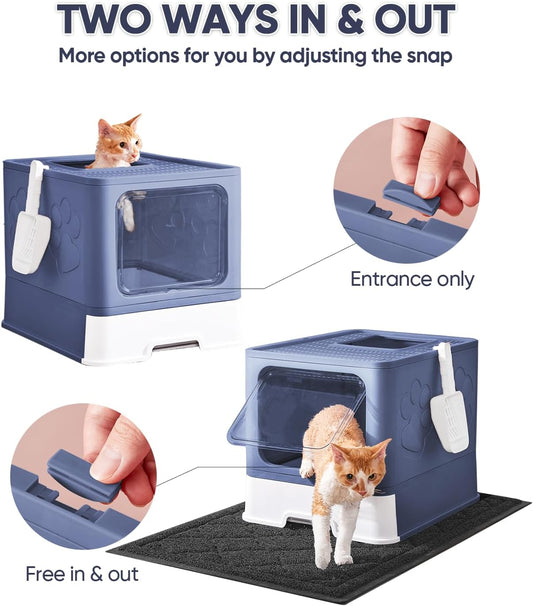 TWO WAYS IN & OUT
More options for you by adjusting the snap

Entrance only

Free in & out