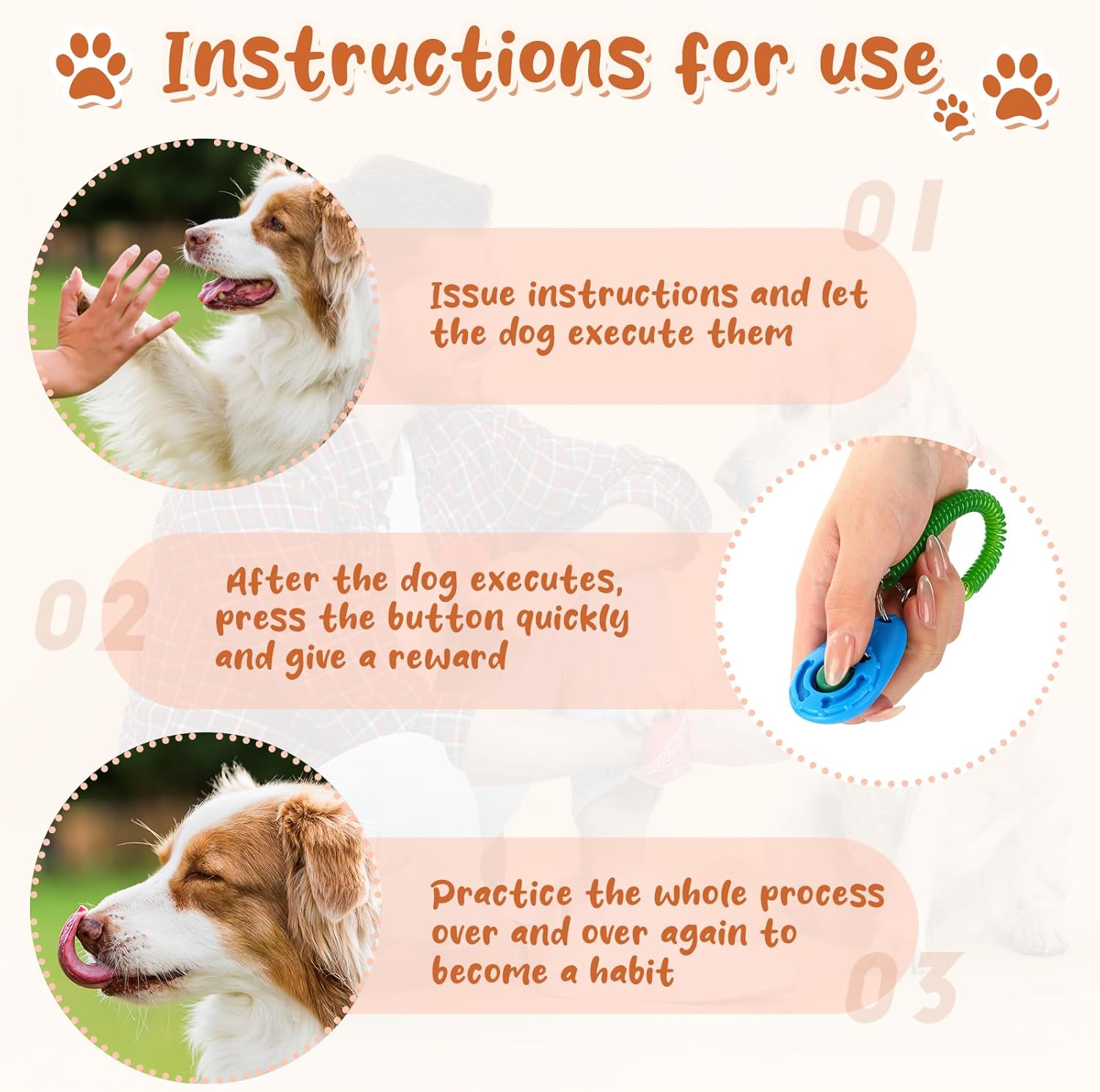 Instructions for use

01

Issue instructions and let the dog execute them

02

After the dog executes, press the button quickly and give a reward

Practice the whole process over and over again to become a habit

03