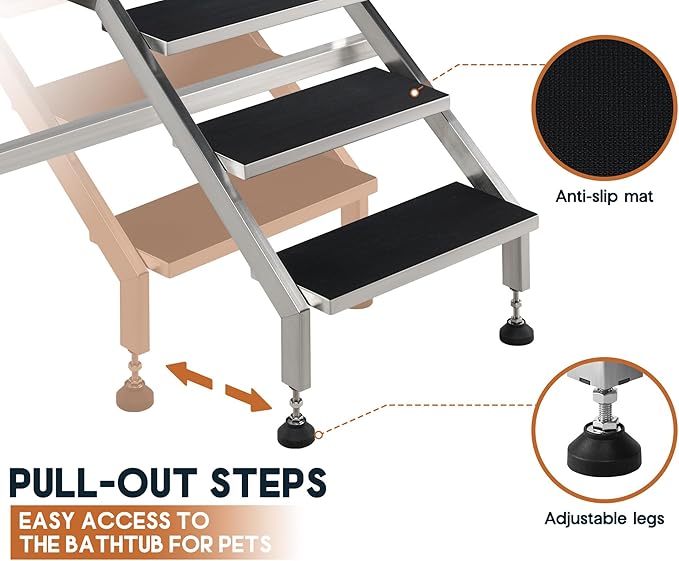 Anti-slip mat

Adjustable legs

PULL-OUT STEPS

EASY ACCESS TO THE BATHTUB FOR PETS