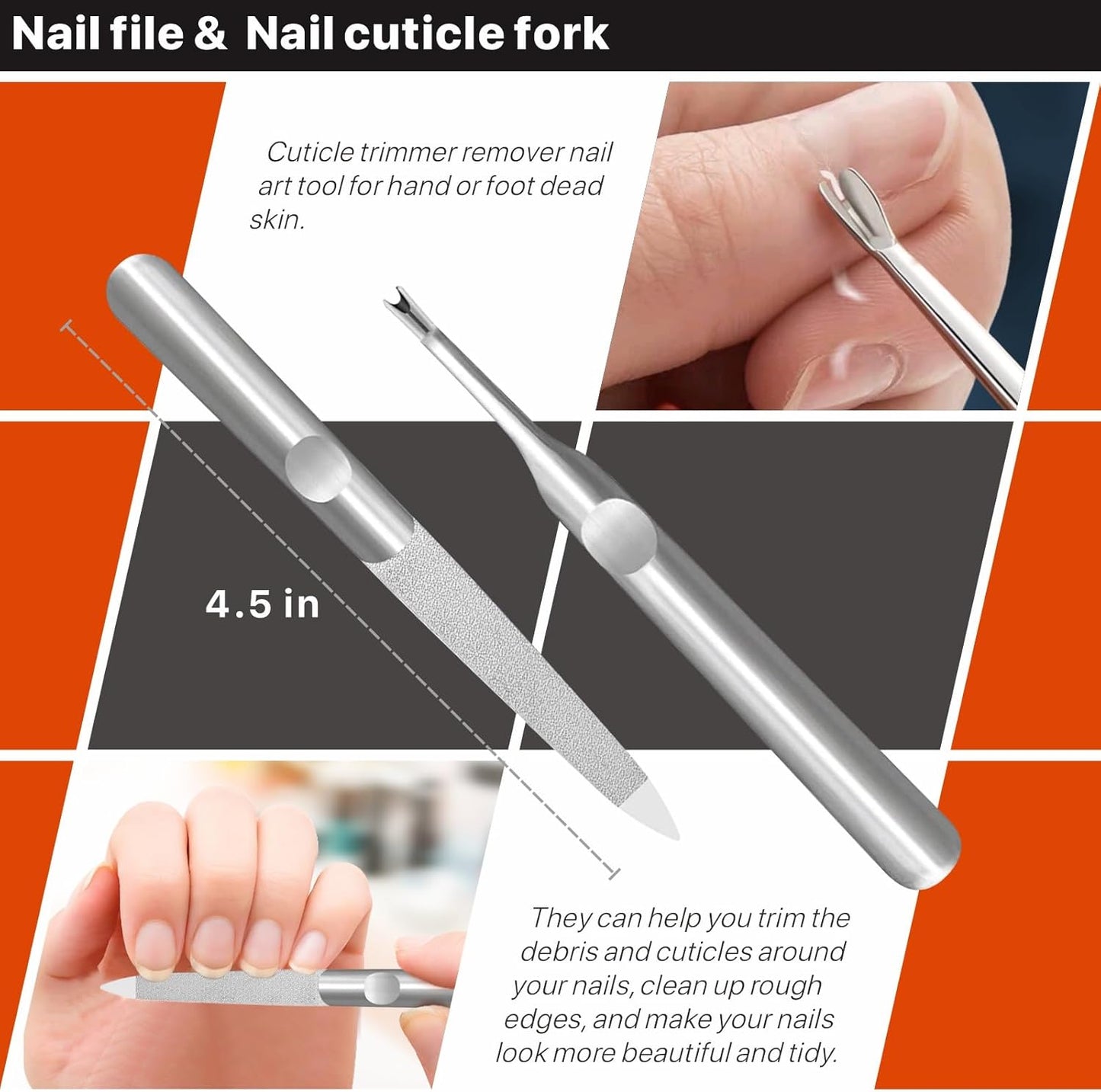 Nail file & Nail cuticle fork

Cuticle trimmer remover nail art tool for hand or foot dead skin.

4.5 in

They can help you trim the debris and cuticles around your nails, clean up rough edges, and make your nails look more beautiful and tidy.