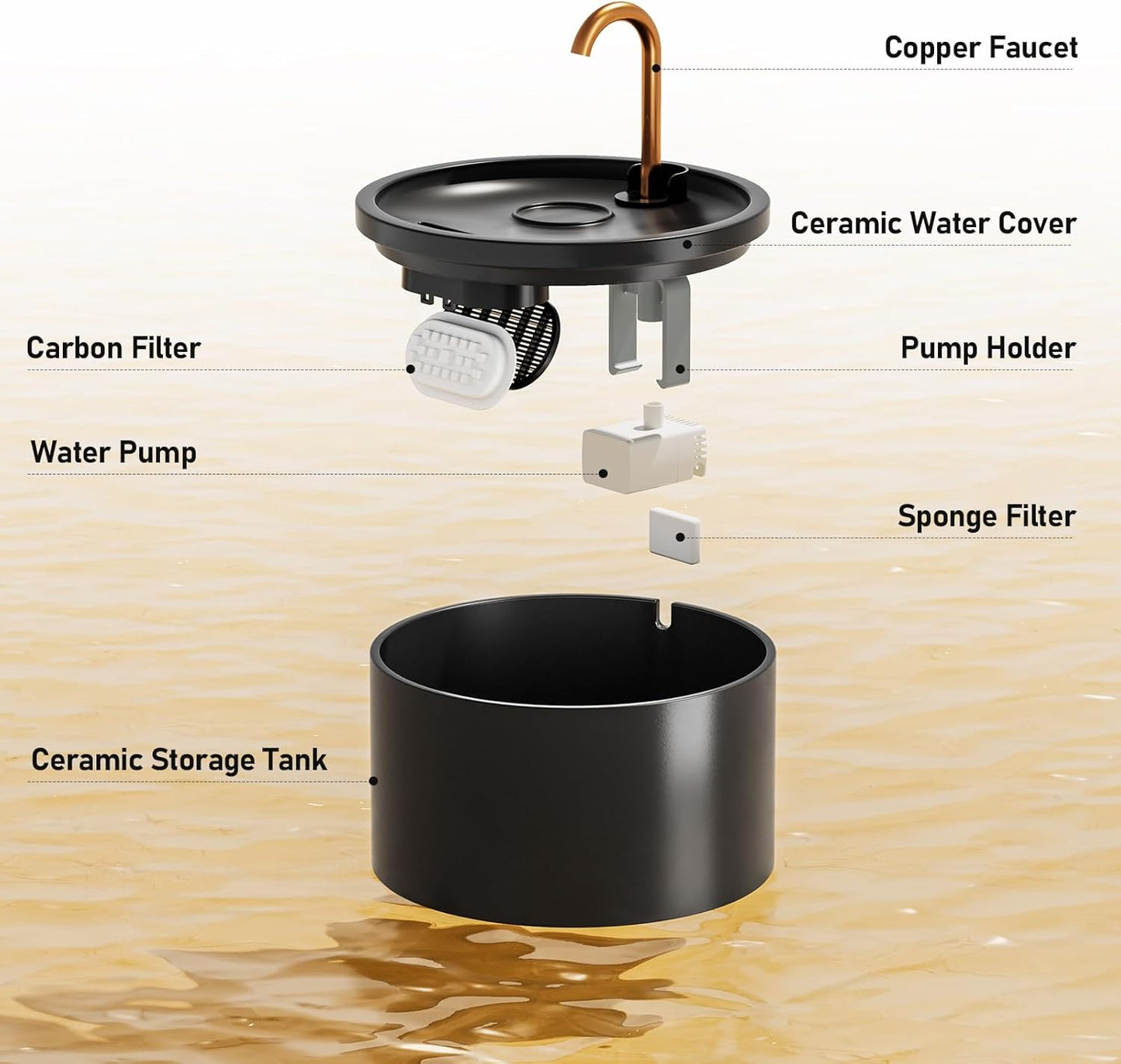 Copper Faucet

Ceramic Water Cover

Carbon Filter

Pump Holder

Water Pump

Sponge Filter

Ceramic Storage Tank