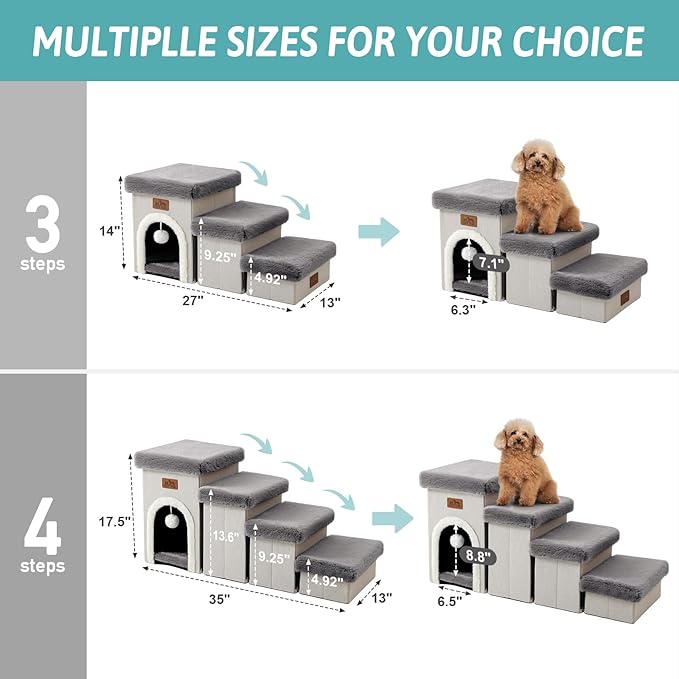 MULTIPLLE SIZES FOR YOUR CHOICE

3 steps

14''
9.25''
4.92''
27''
13''
7.1''
6.3''

4 steps

17.5''
13.6''
9.25''
4.92''
35''
13''
8.8''
6.5''