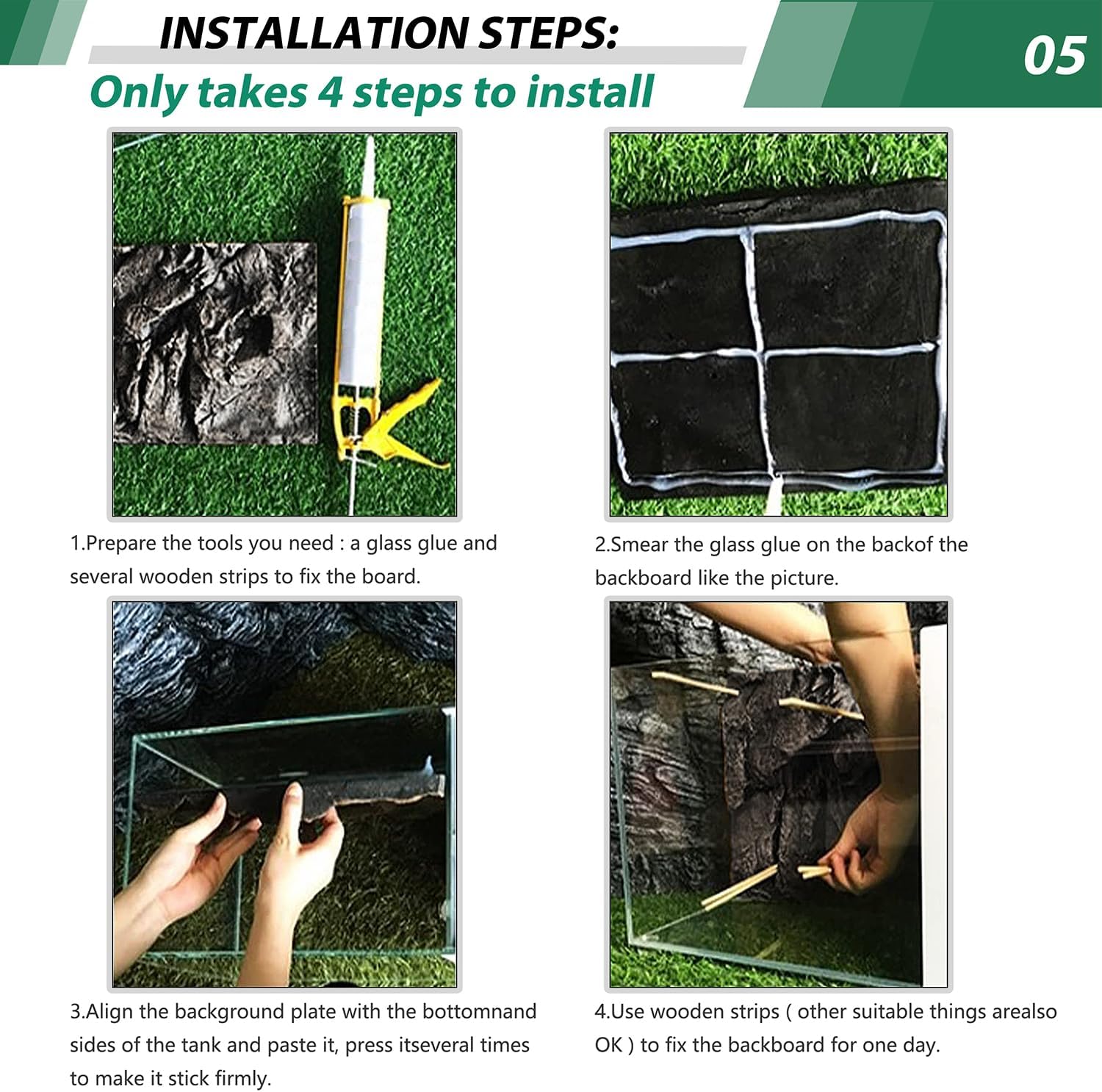 INSTALLATION STEPS:
Only takes 4 steps to install

05

1.Prepare the tools you need : a glass glue and several wooden strips to fix the board.

2.Smear the glass glue on the backof the backboard like the picture.

3.Align the background plate with the bottomnand sides of the tank and paste it, press itseveral times to make it stick firmly.

4.Use wooden strips ( other suitable things arealso OK ) to fix the backboard for one day.