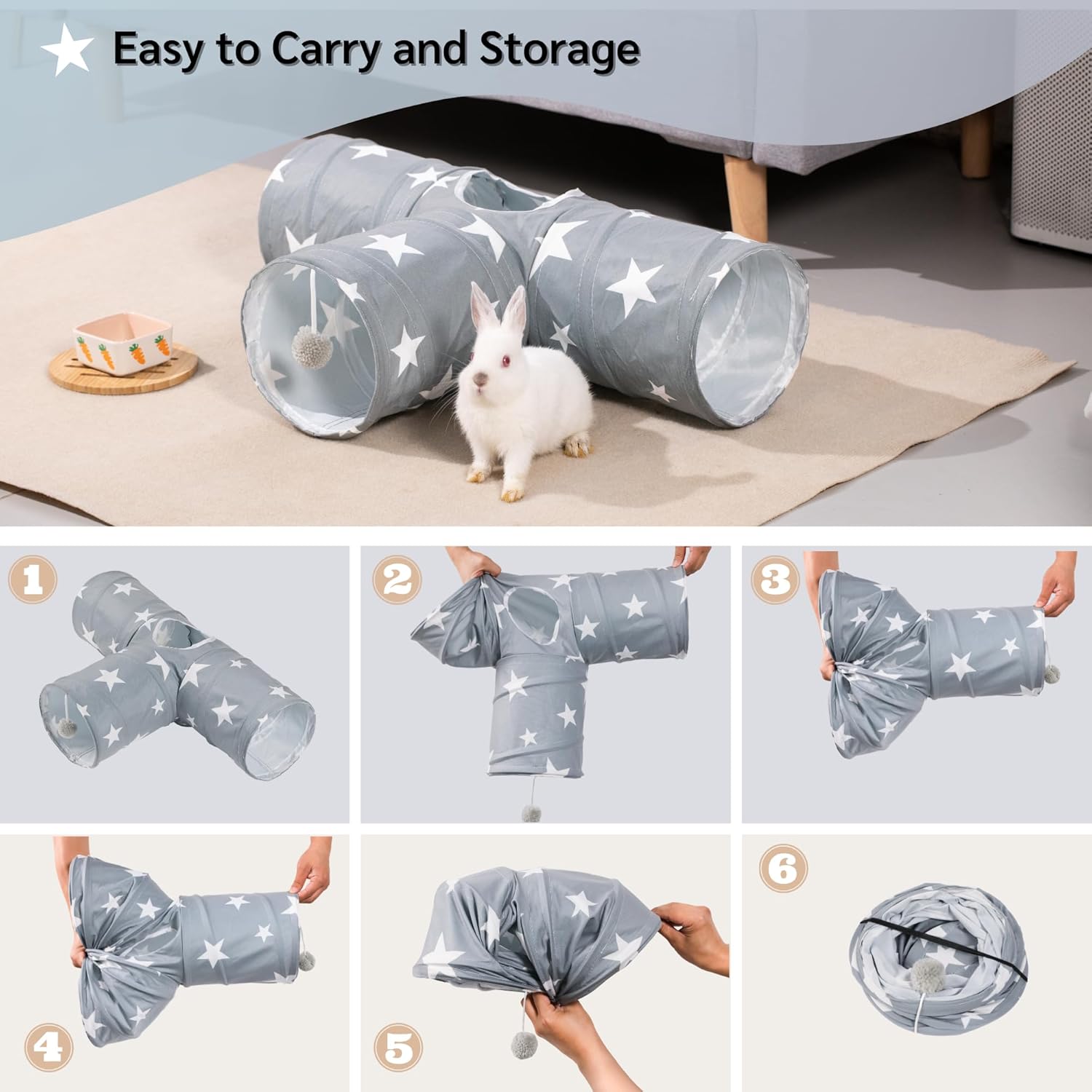 Easy to Carry and Storage

1

2

3

4

5

6