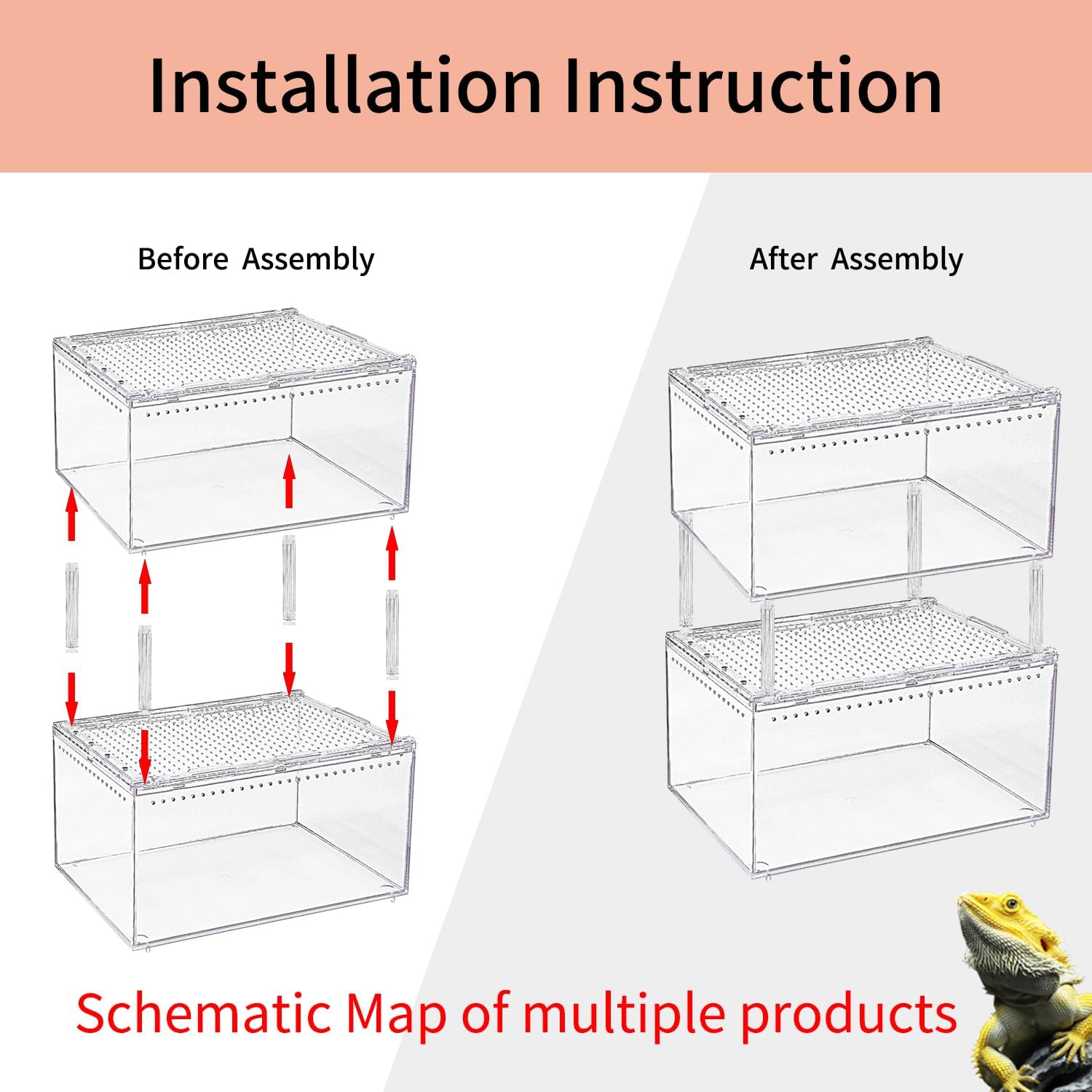 Installation Instruction

Before Assembly

After Assembly

Schematic Map of multiple products