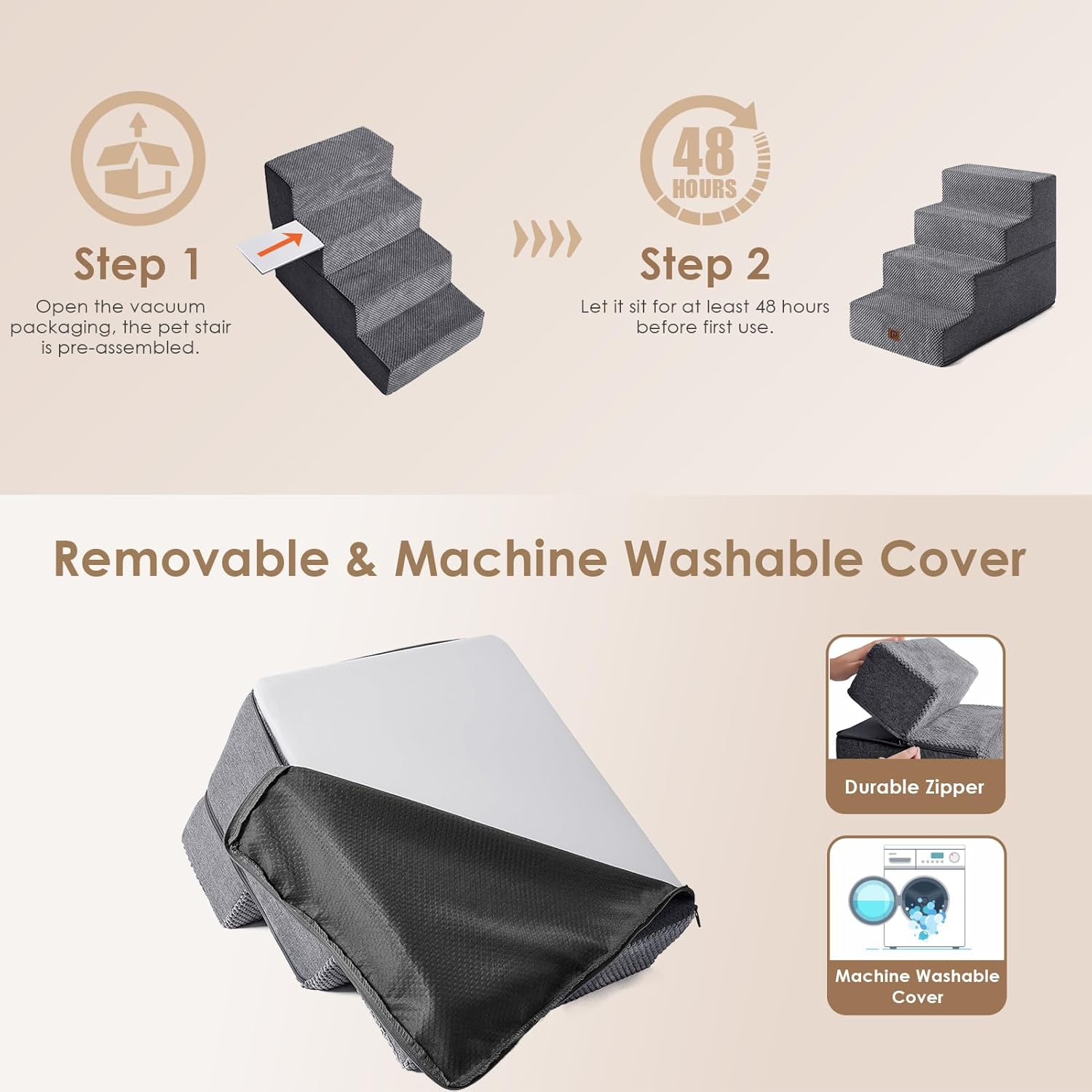 Step 1
Open the vacuum packaging, the pet stair is pre-assembled.

48 HOURS

Step 2
Let it sit for at least 48 hours before first use.

Removable & Machine Washable Cover

Durable Zipper

Machine Washable Cover