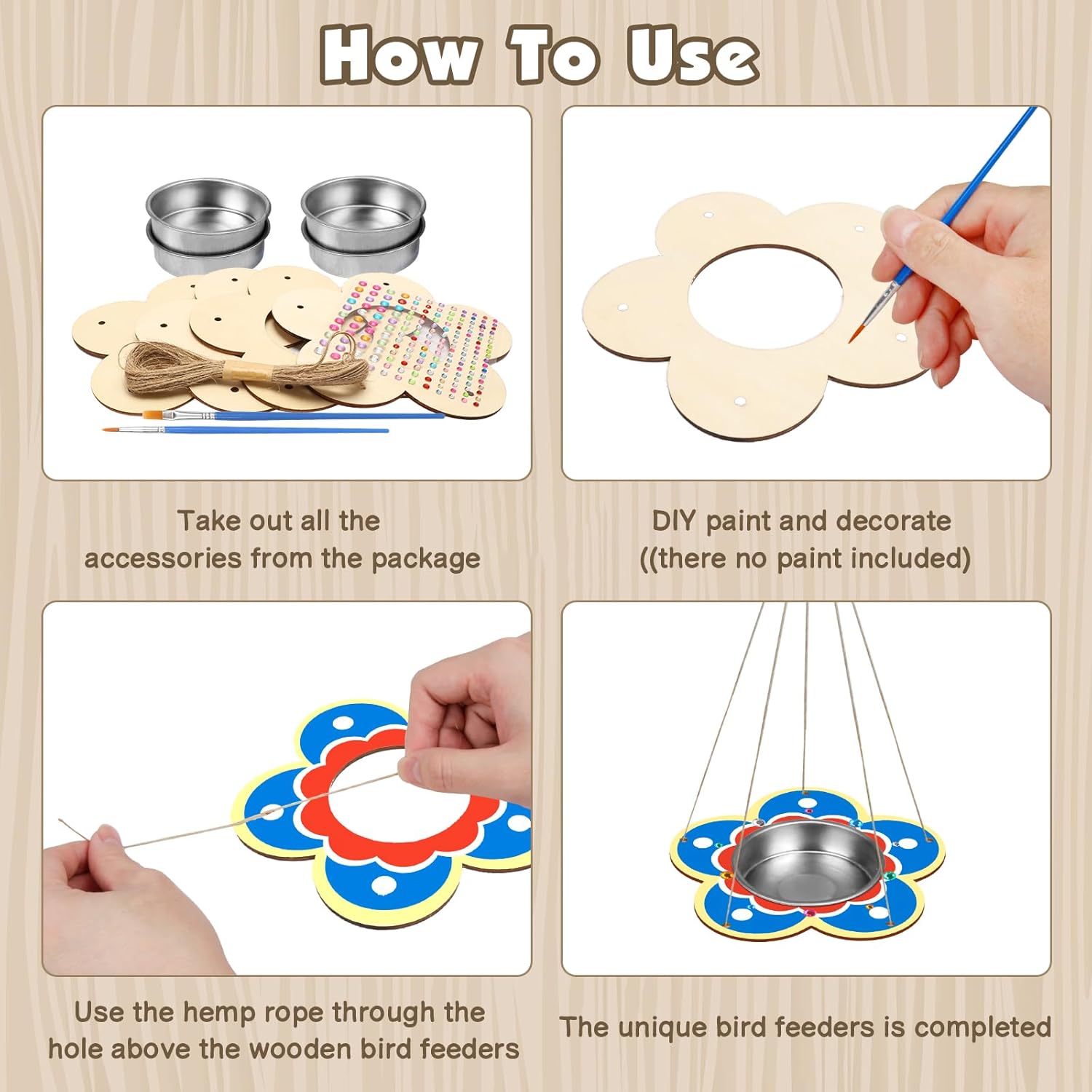 How To Use

Take out all the accessories from the package

DIY paint and decorate ((there no paint included)

Use the hemp rope through the hole above the wooden bird feeders

The unique bird feeders is completed