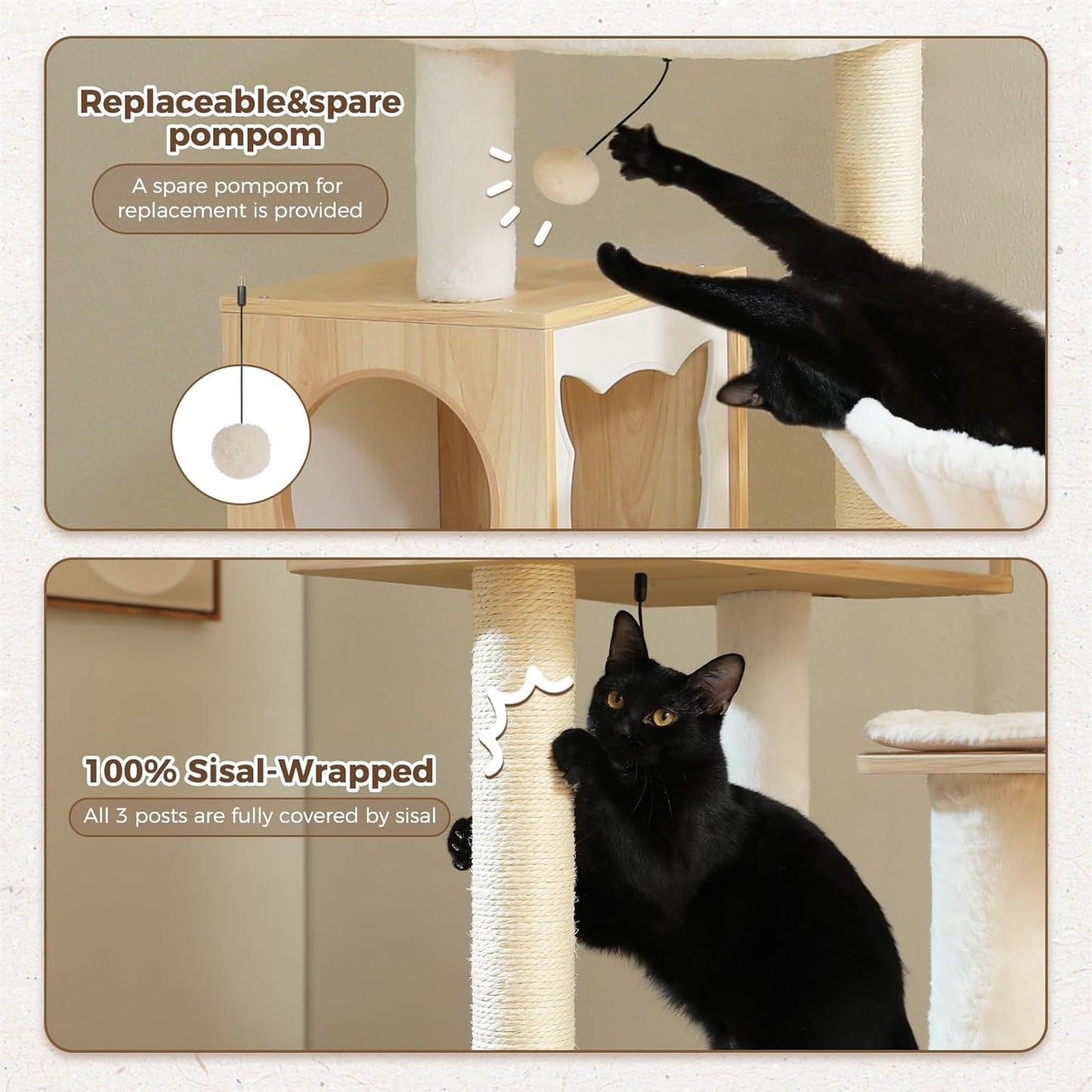 Replaceable&spare pompom

A spare pompom for replacement is provided

100% Sisal-Wrapped

All 3 posts are fully covered by sisal