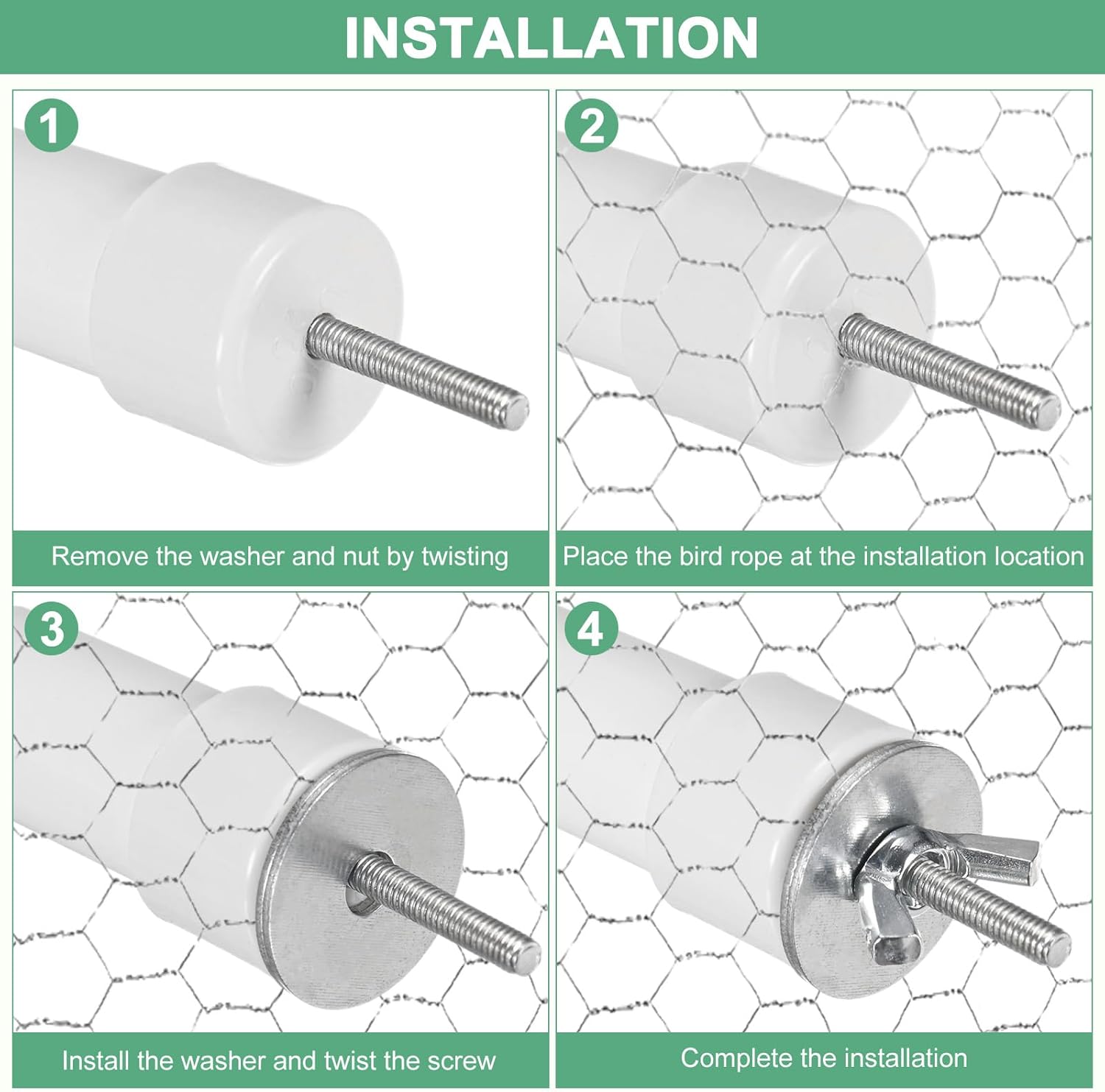 INSTALLATION

1

Remove the washer and nut by twisting

2

Place the bird rope at the installation location

3

Install the washer and twist the screw

4

Complete the installation